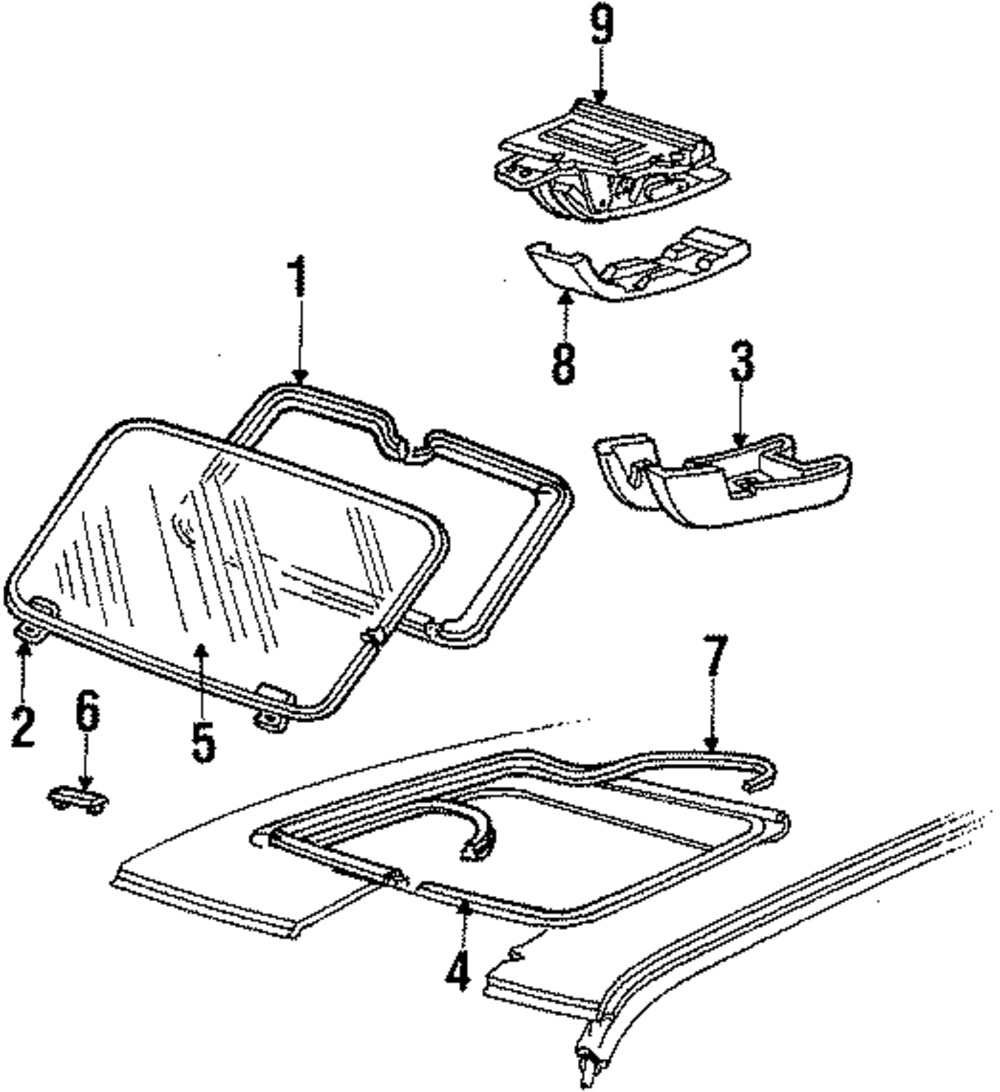 9
1
8
3
2
6
5
7
4