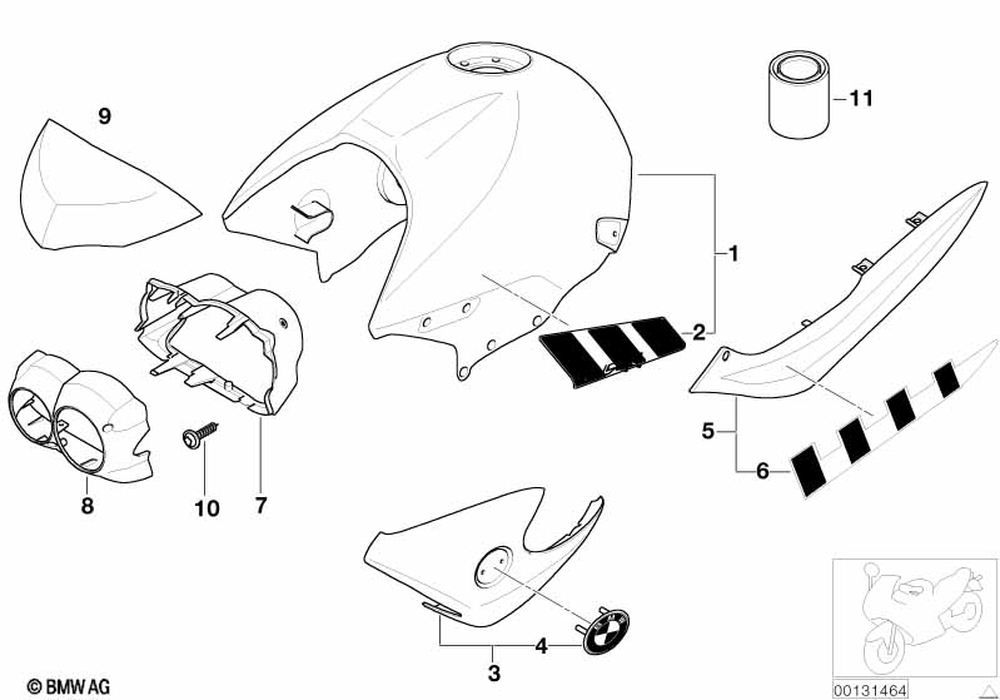 9
11
1
2
5
6
8
10
7
4
3
© BMW AG
00131464