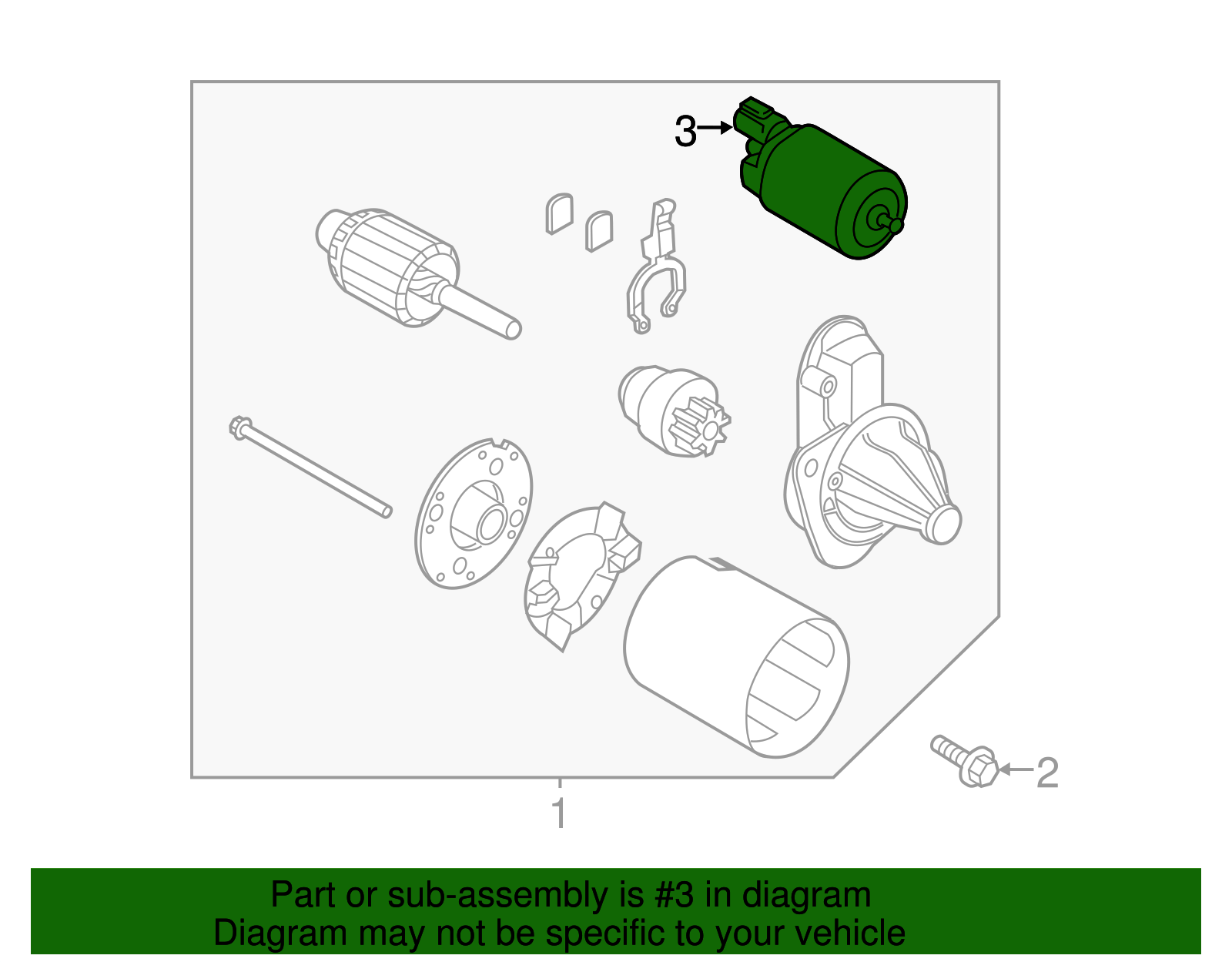 3

2

1

Part or sub-assembly is #3 in diagram
Diagram may not be specific to your vehicle