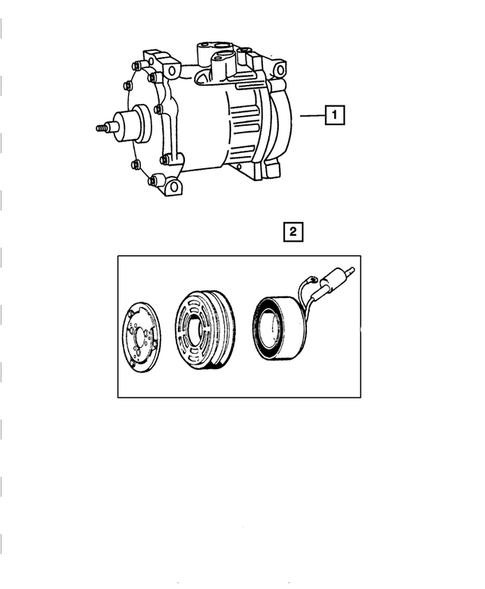 1

2