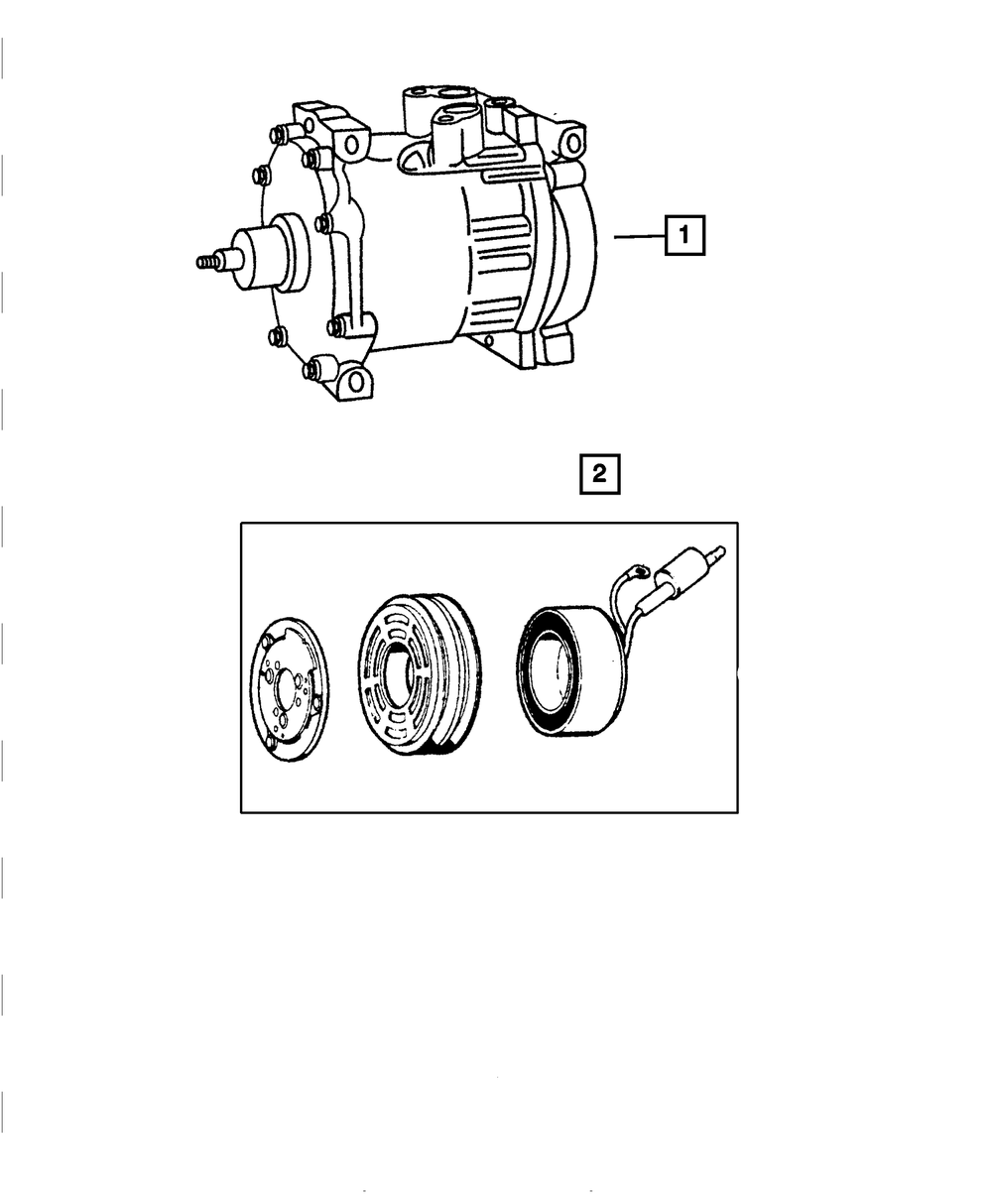 1

2