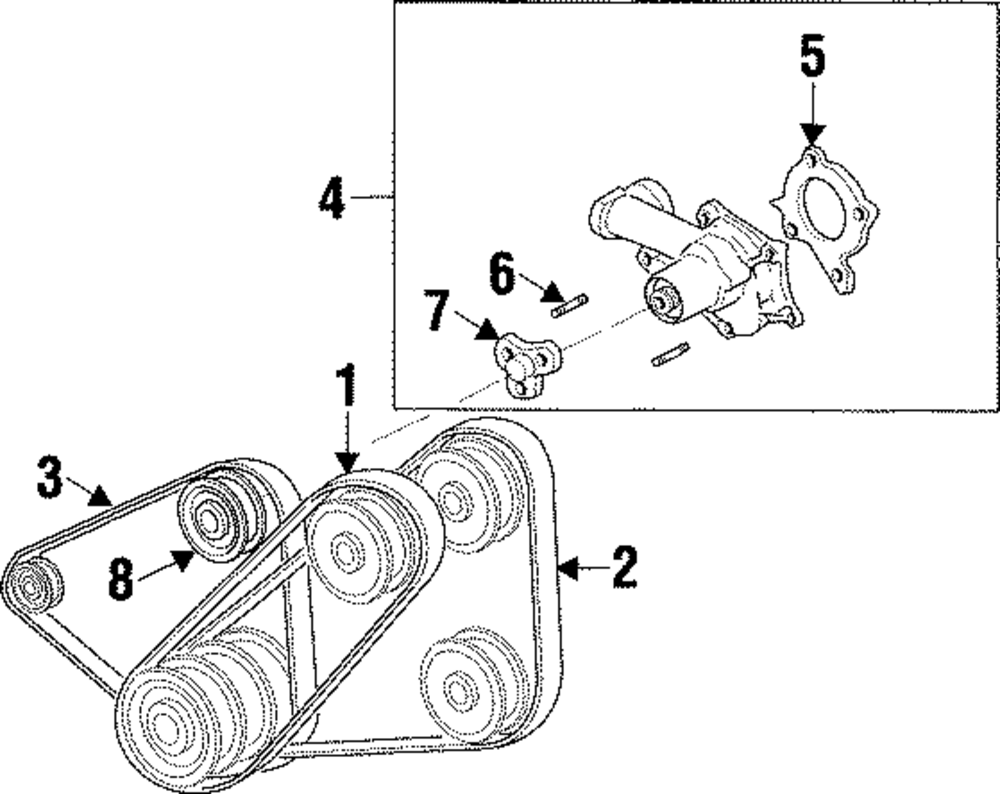 5
4
6
7
1
3
8
2