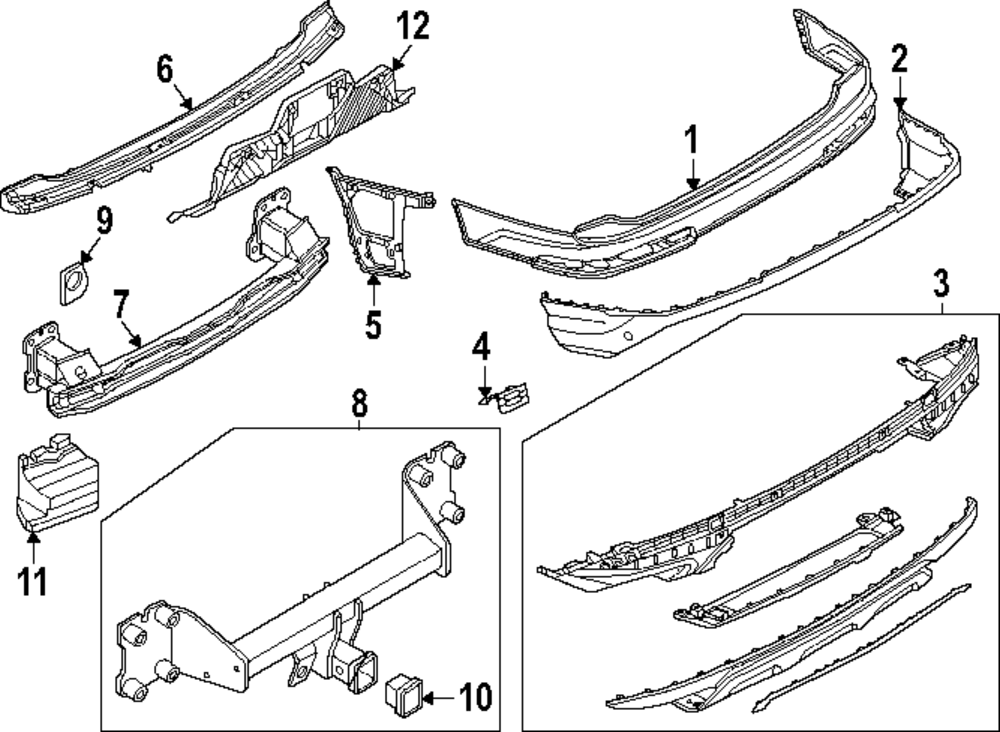 6
12
1
2
9
7
5
3
4
8
11
10