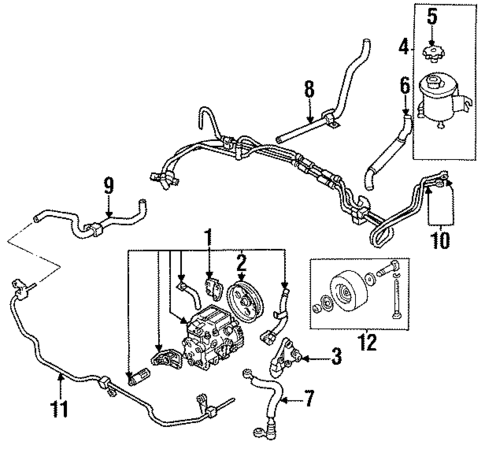 5
4
6
8
9
10
1
2
12
3
11
7