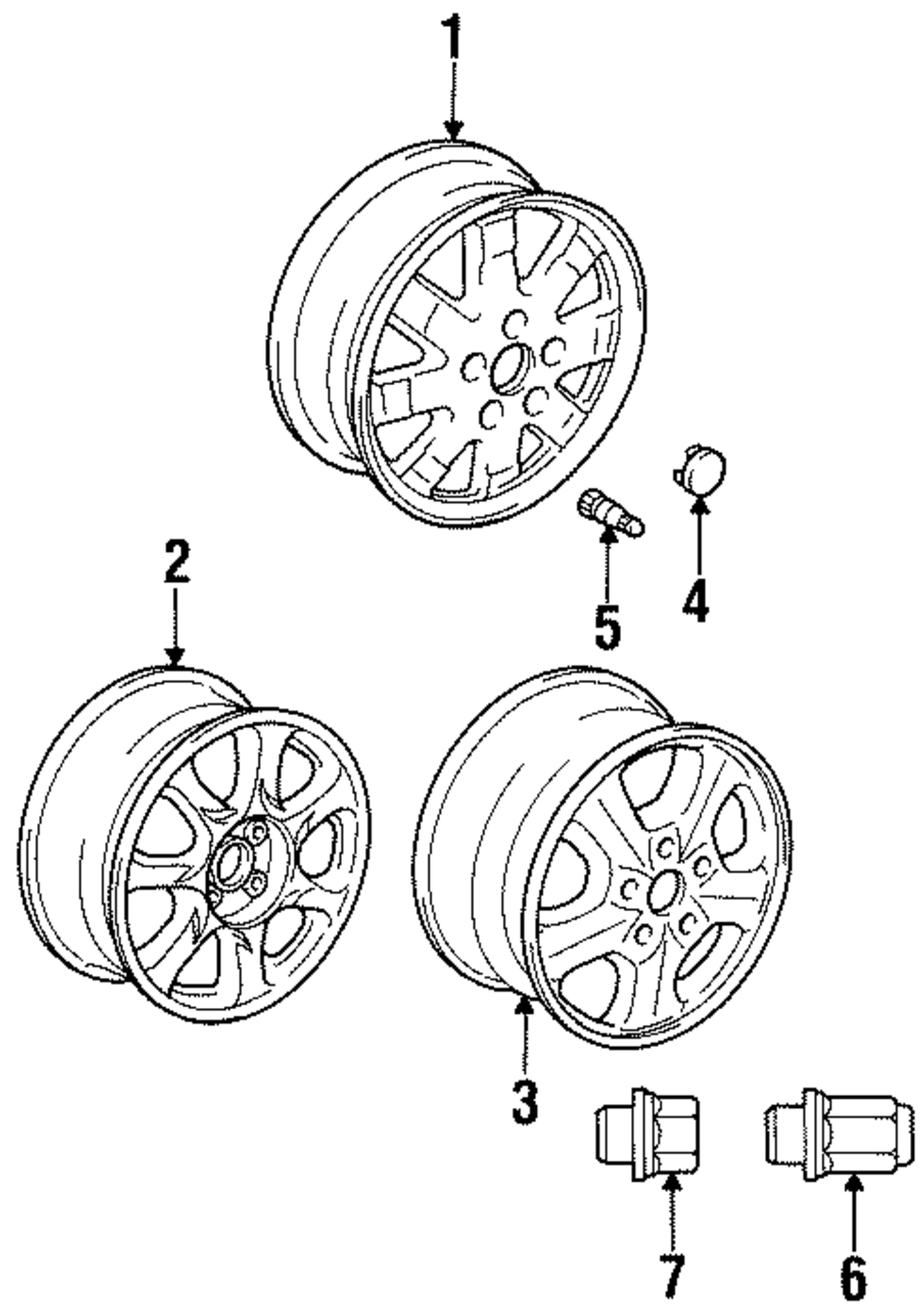 1
2
5
4
3
7
6