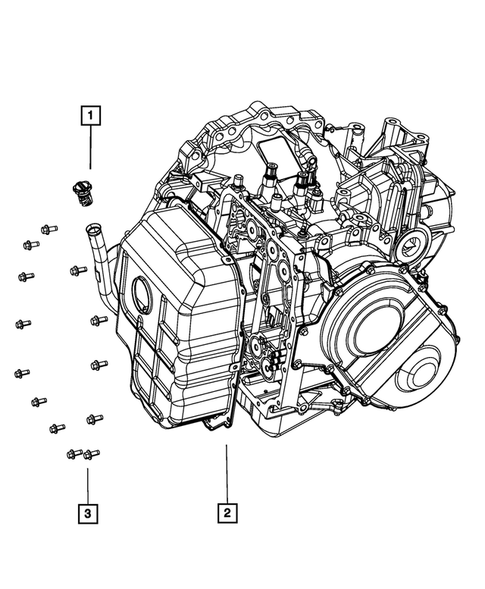 1

3

2