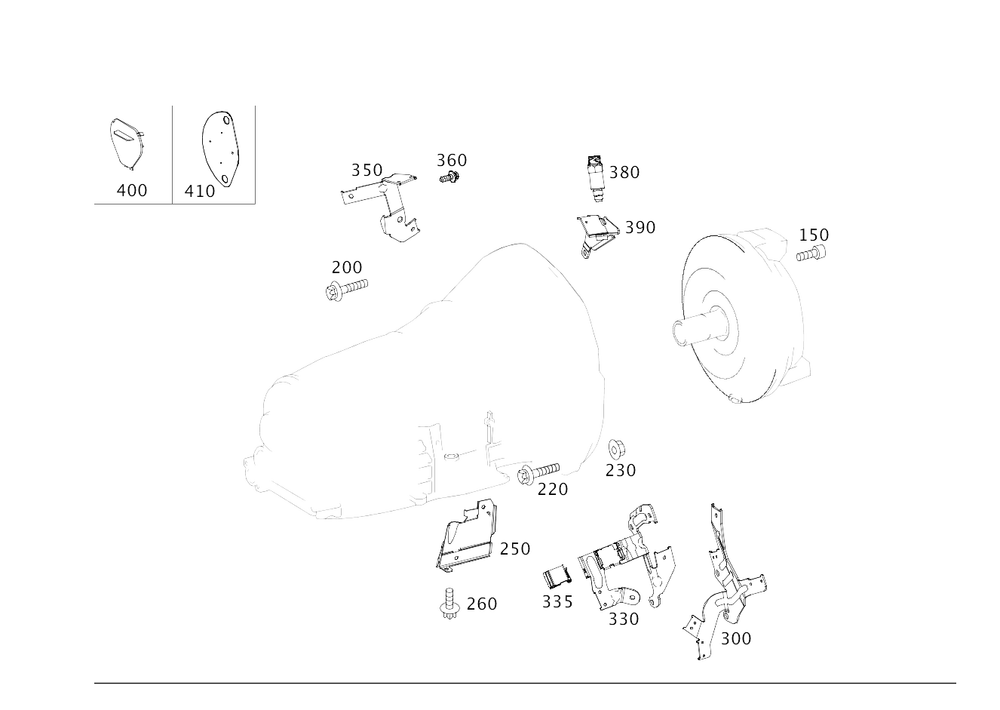 400
410
350
360
380
390
150
200
220
230
250
260
335
330
300