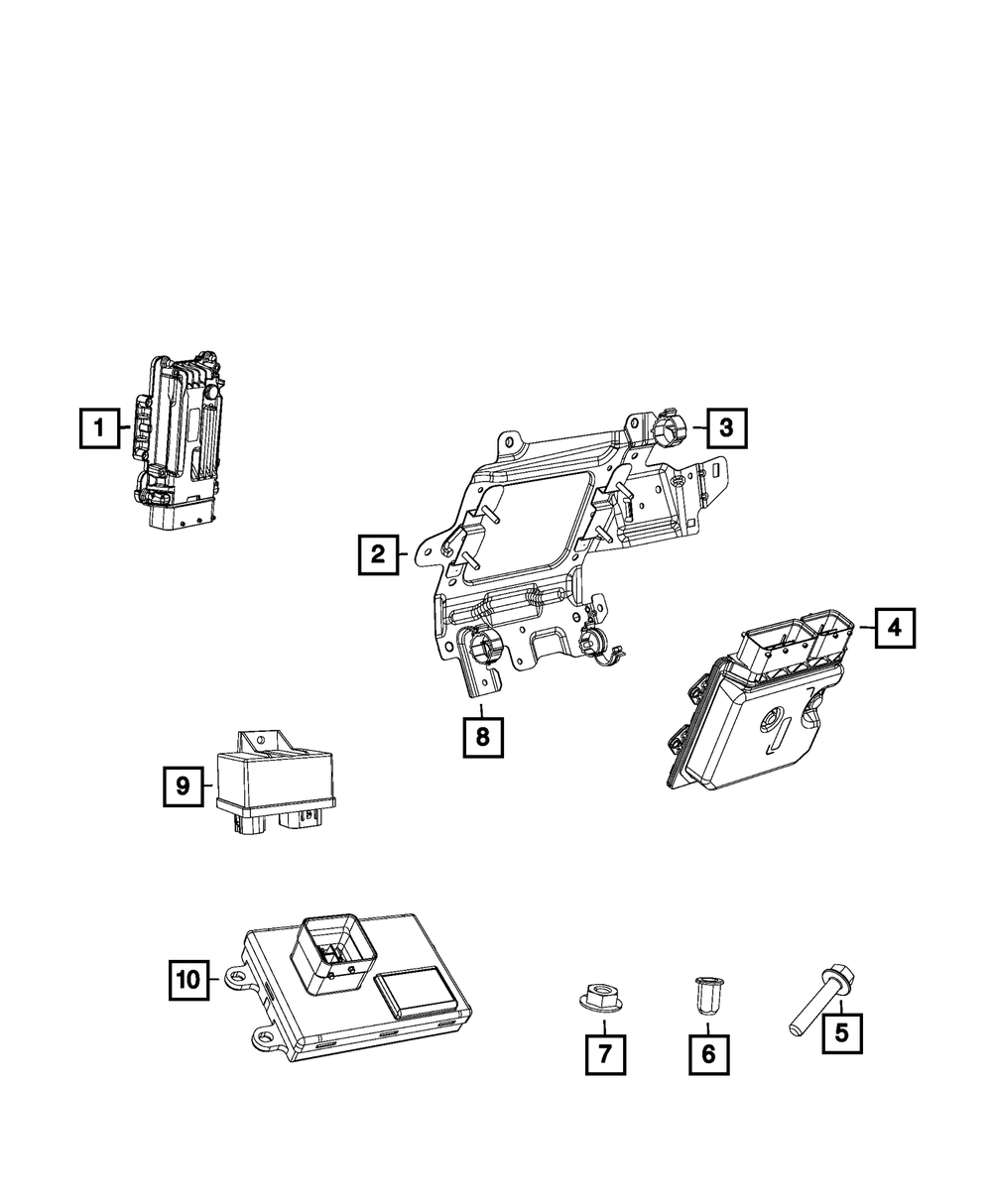 1
3
2
4
8
9
10
7
6
5