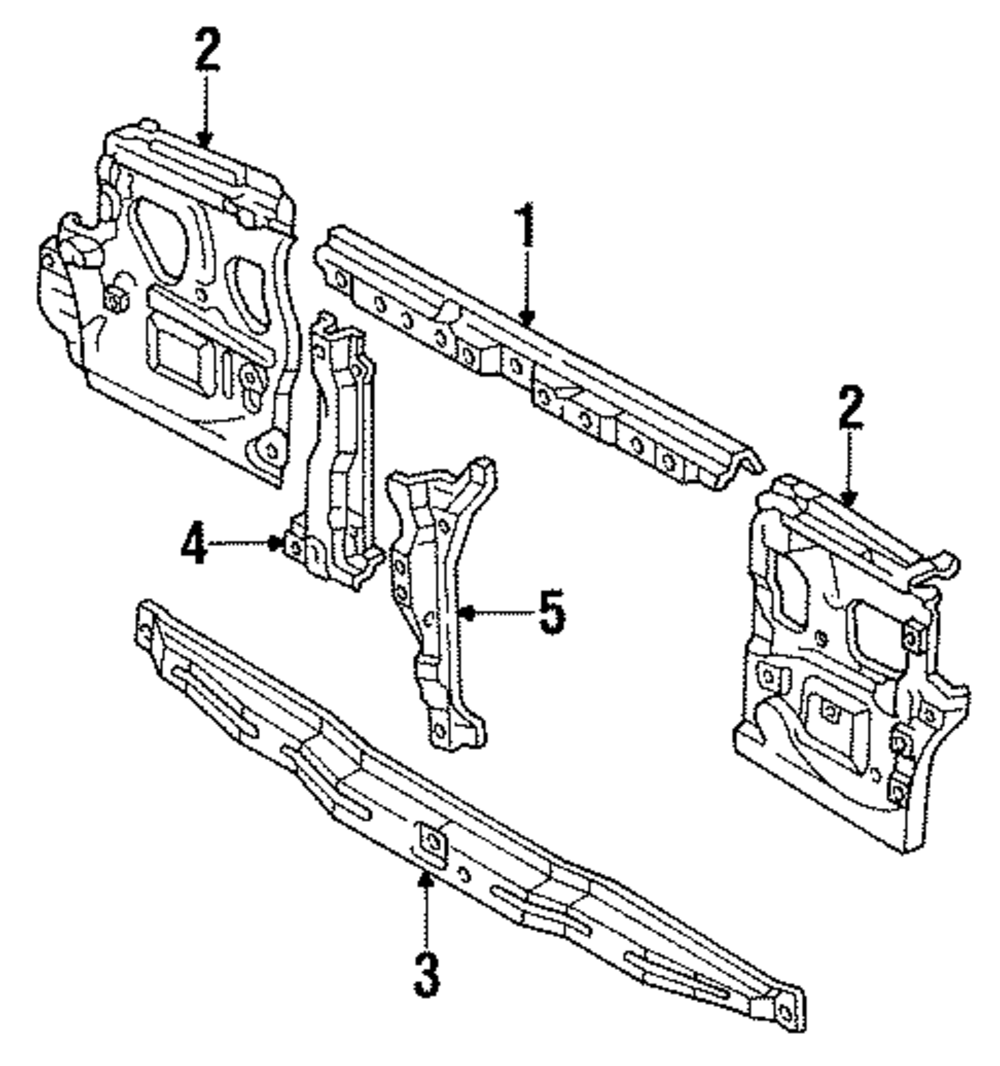 2
1
2
4
5
3