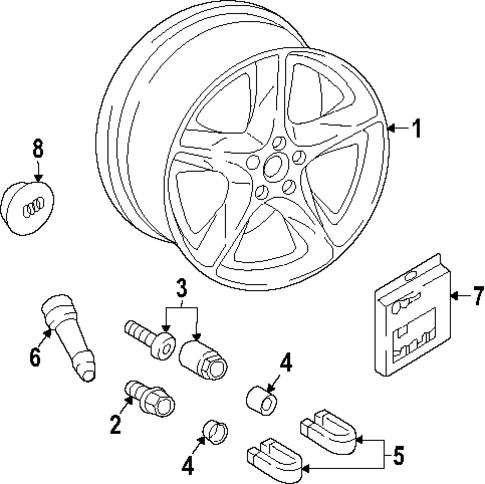 1
8
3
7
6
4
2
4
5