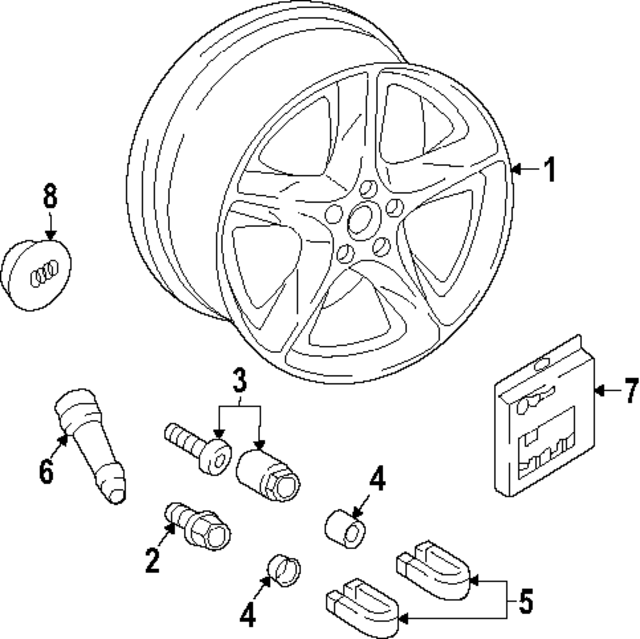 1
8
3
7
6
4
2
4
5