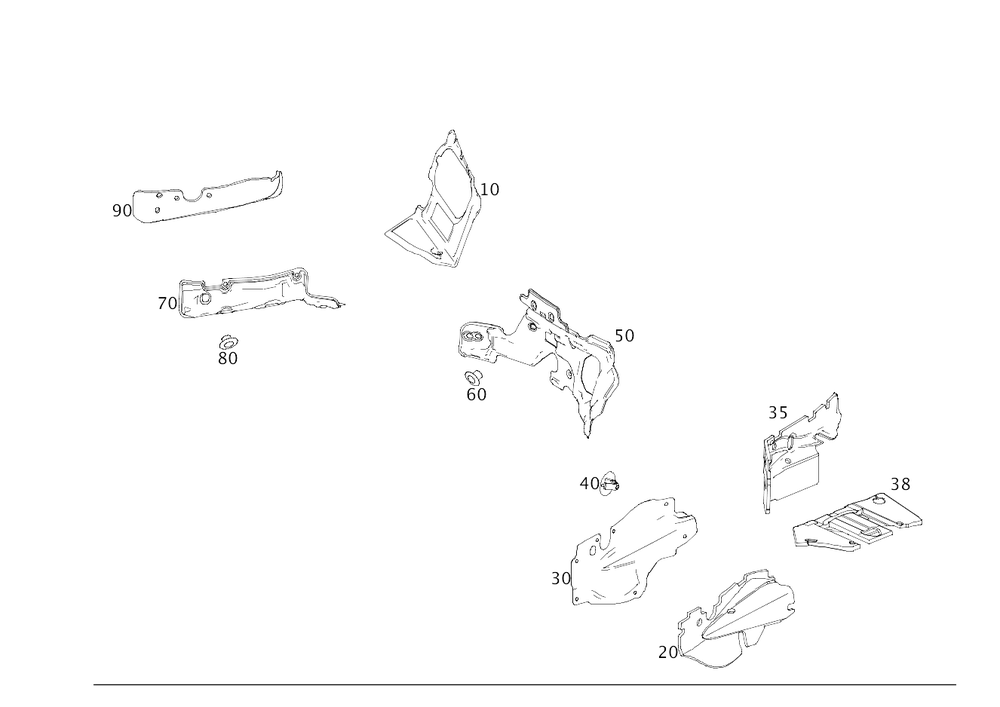 90
10
70
80
50
60
35
40
38
30
20