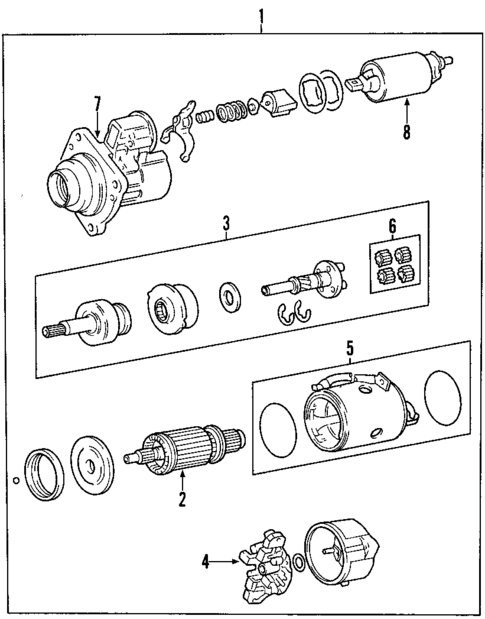 1
7
8
3
6
5
2
4