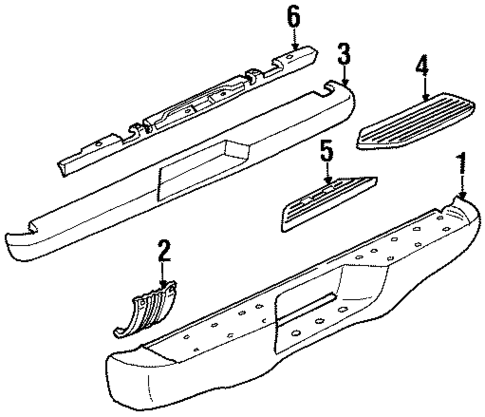 6
3
4
5
1
2