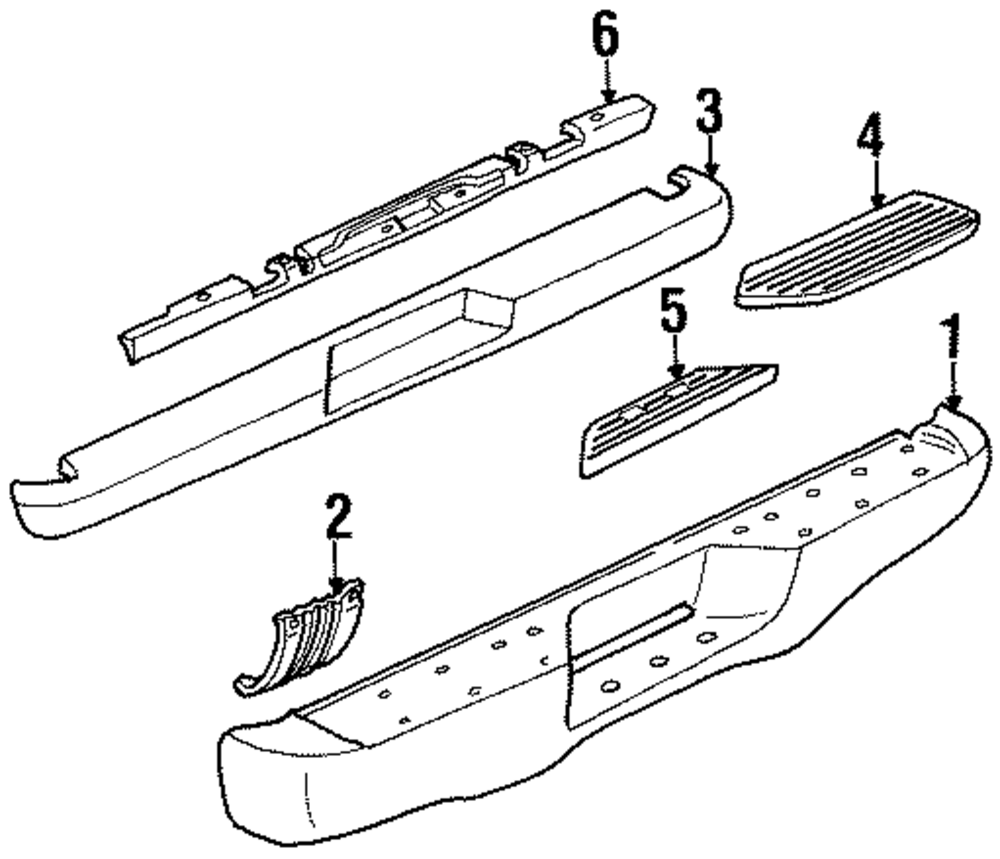 6
3
4
5
1
2