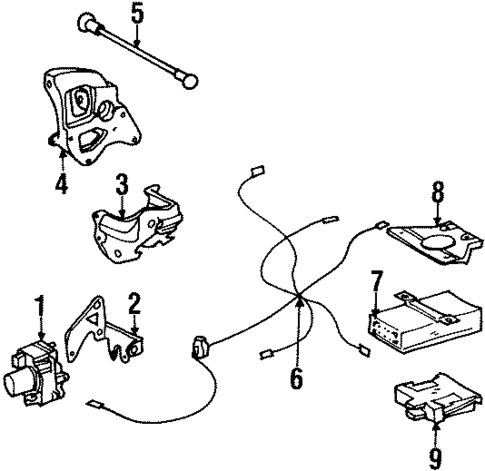 5
4
3
8
7
1
2
6
9