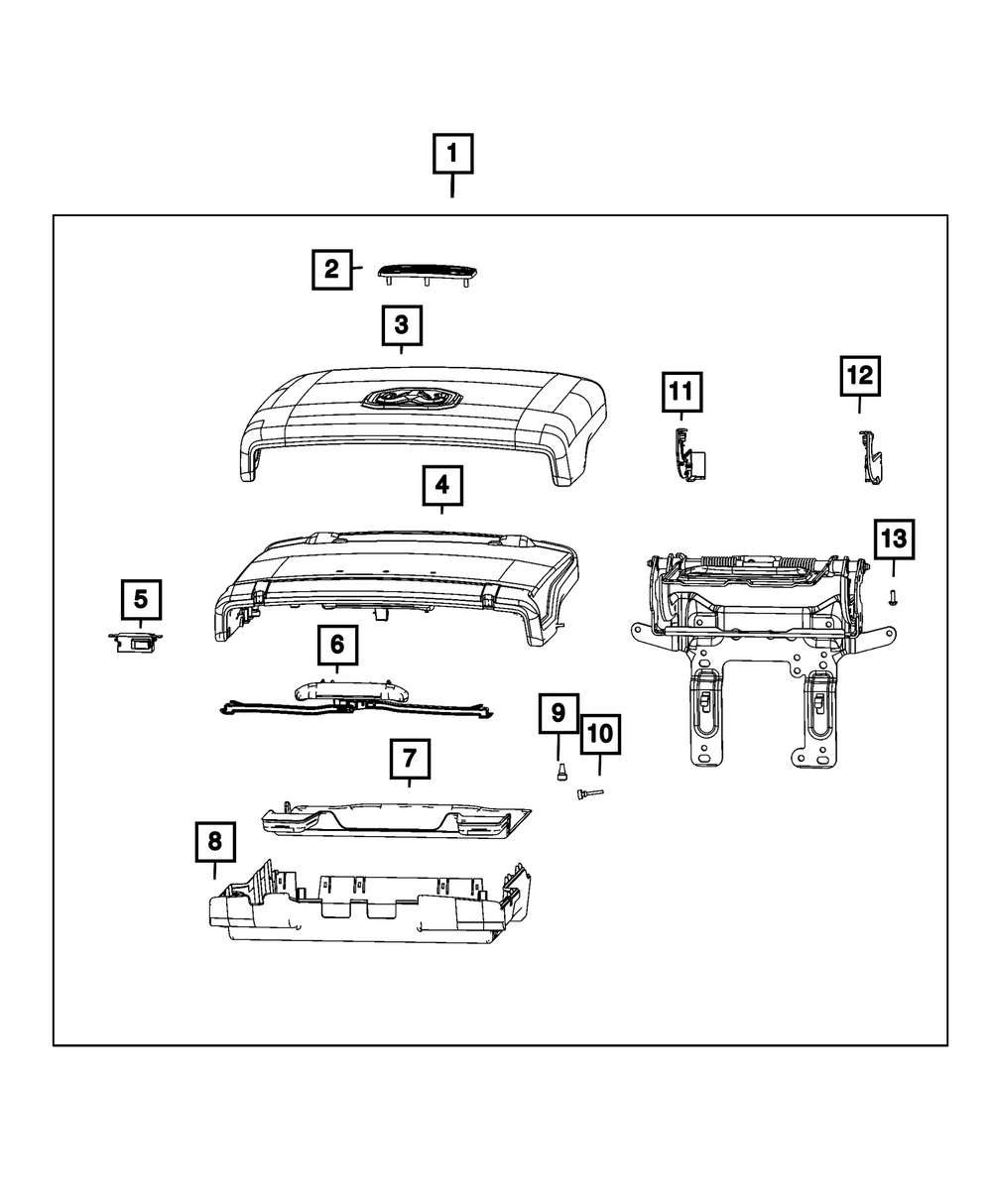 1
2
3
11
12
4
13
5
6
9
10
7
8