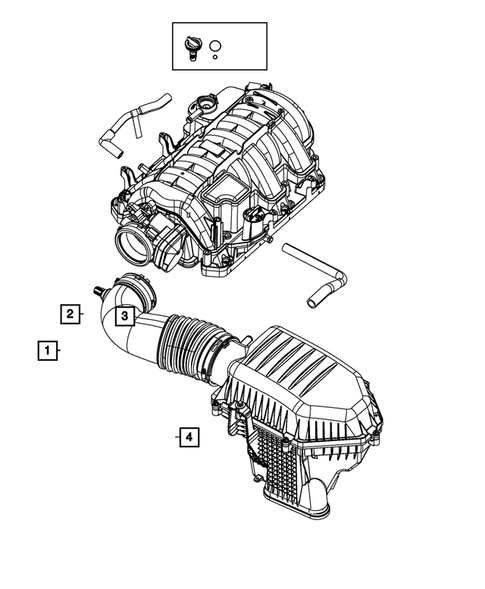 2
3
1
4