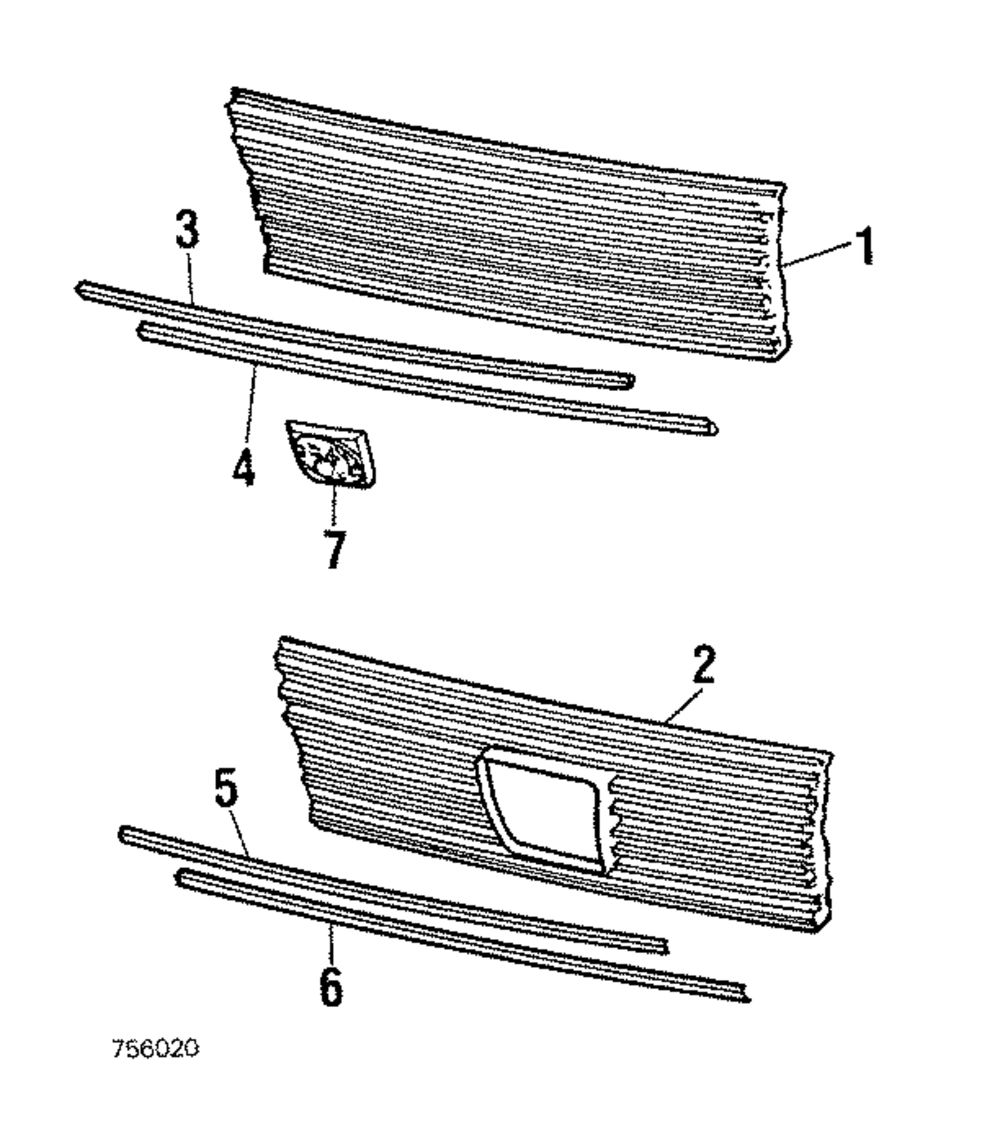 3
1
4
7
2
5
6
756020