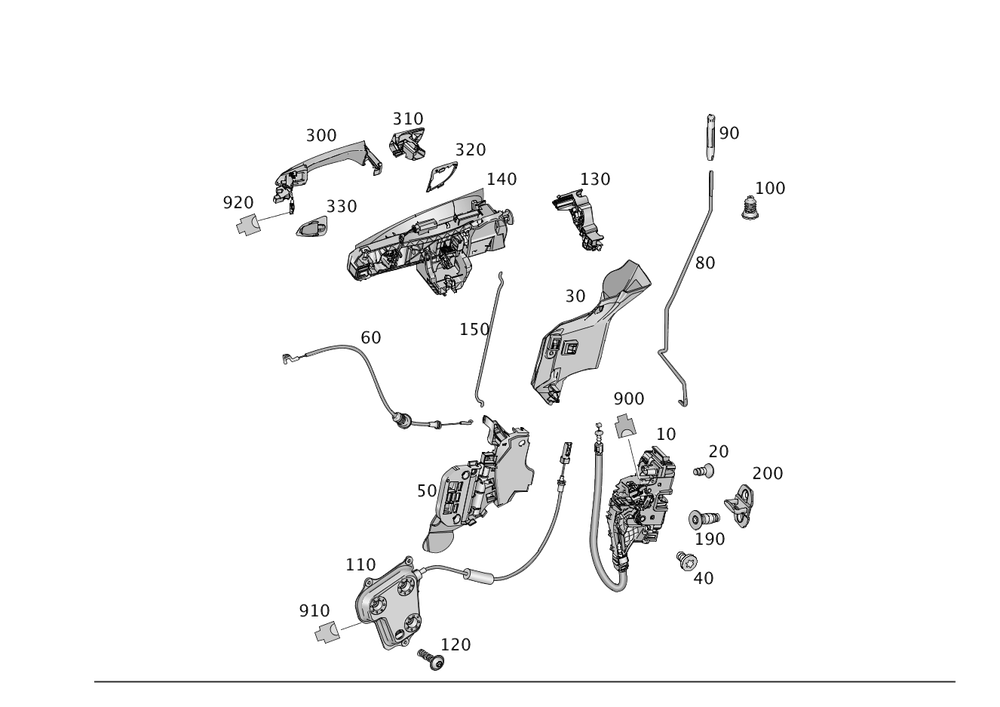 300
310
320
140
130
90
100
920
330
80
30
150
60
900
10
20
200
50
190
40
110
910
120