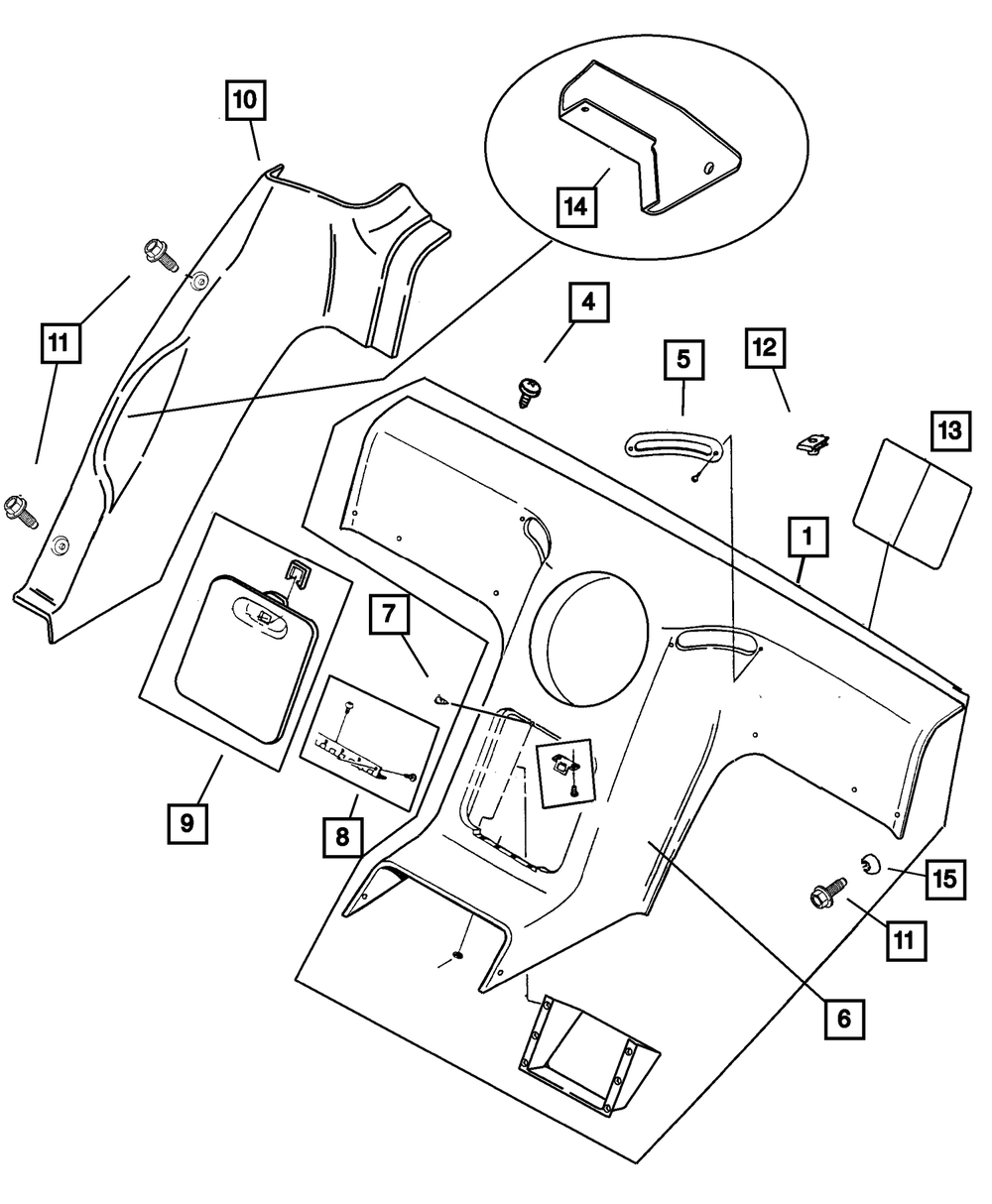 10
14
11
4
5
12
13
1
7
9
8
15
11
6