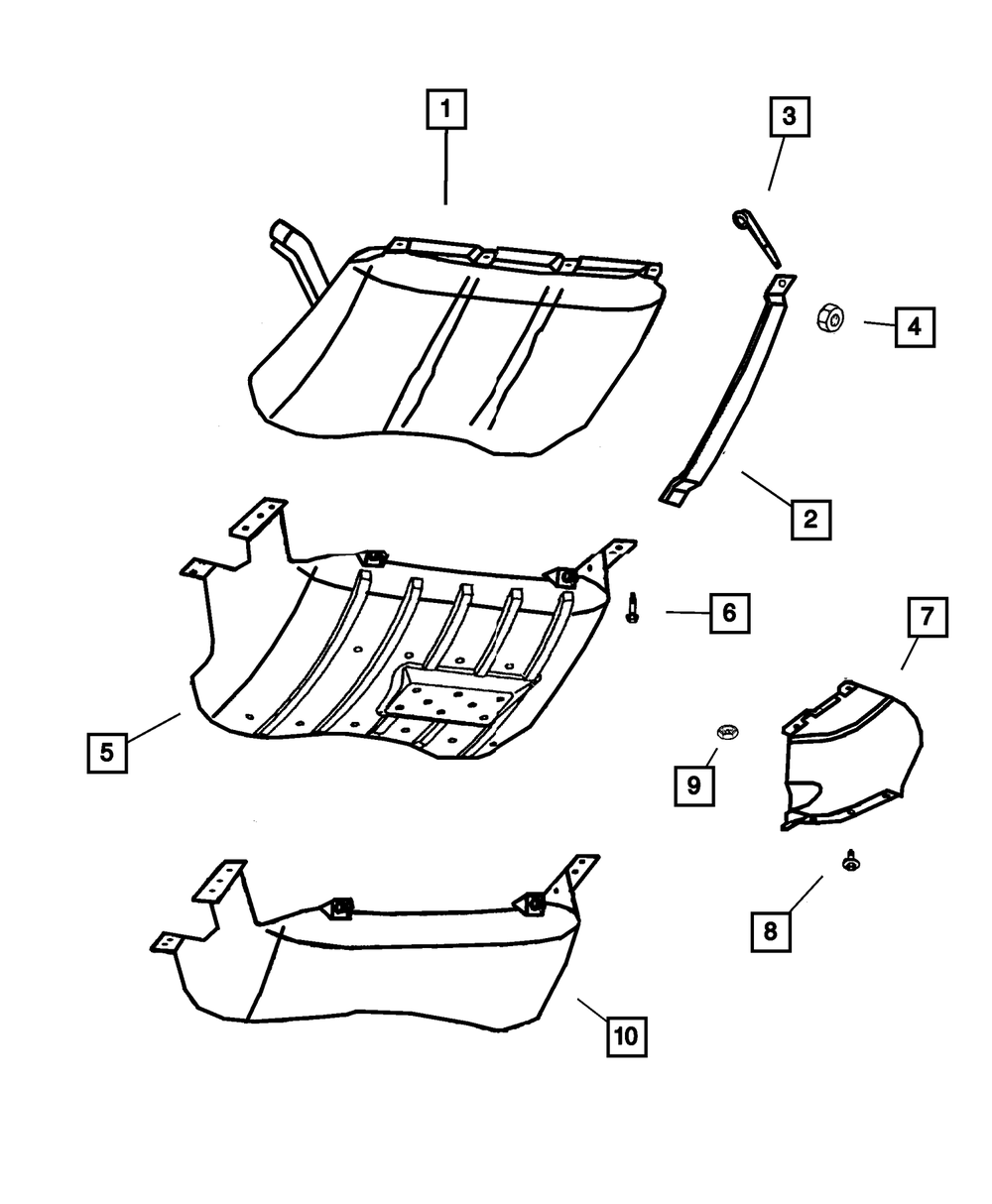 1
3
4
2
6
7
5
9
8
10