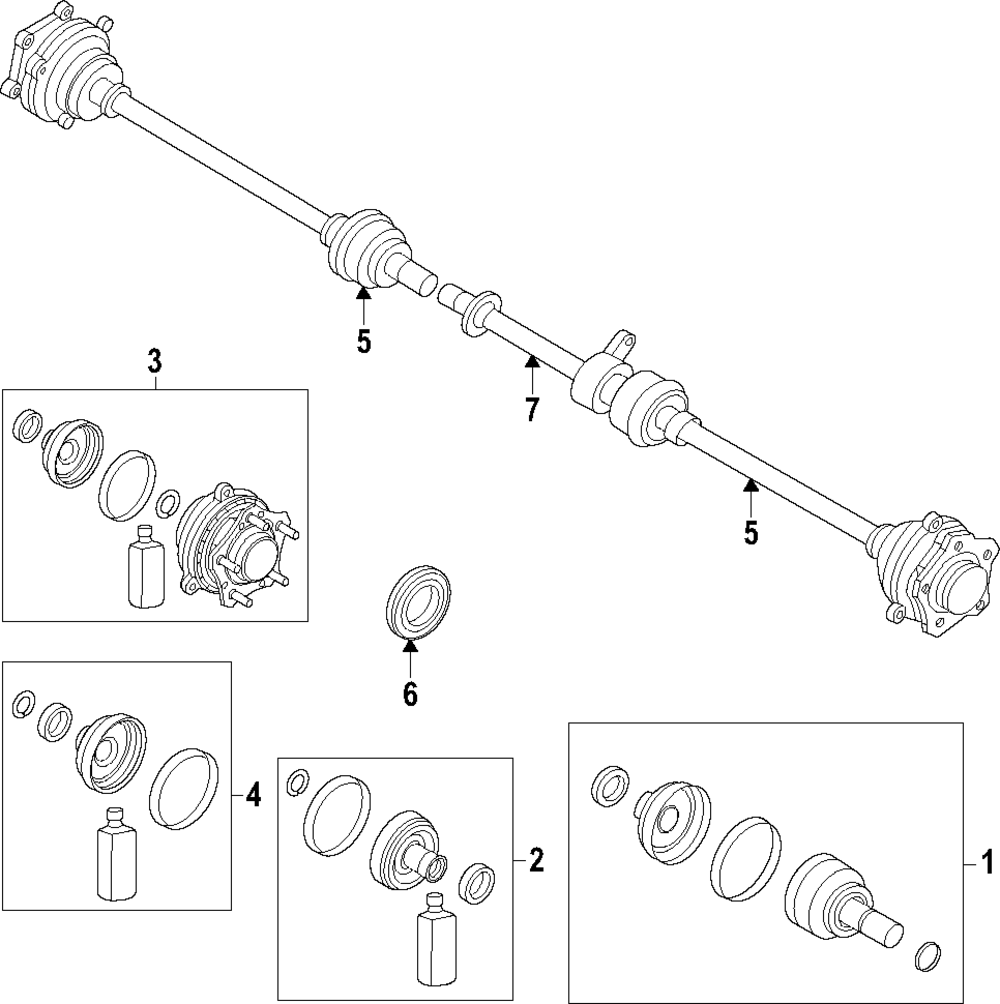 5
3
7
5
6
4
2
1