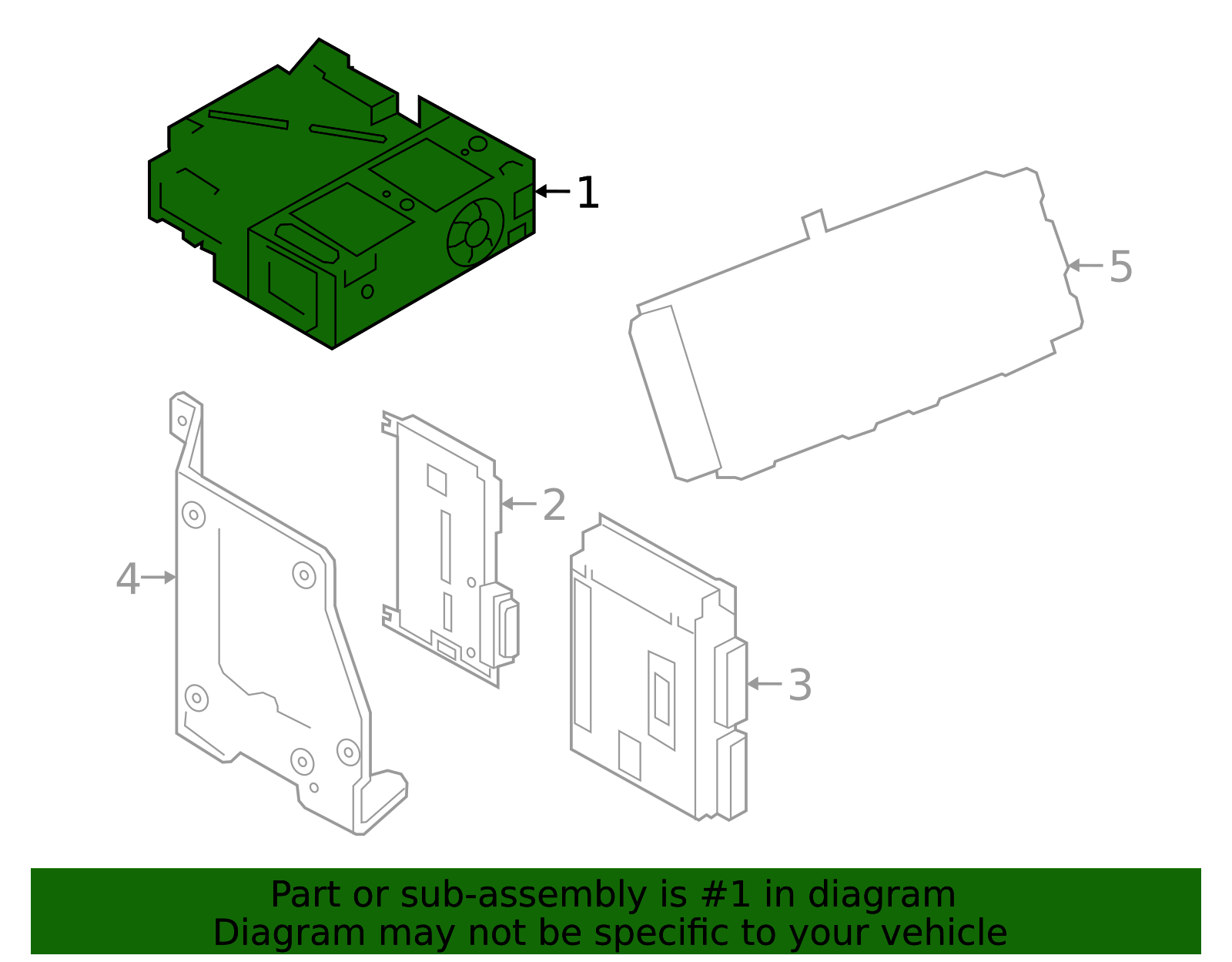 1

5

2

4

3

Part or sub-assembly is #1 in diagram
Diagram may not be specific to your vehicle