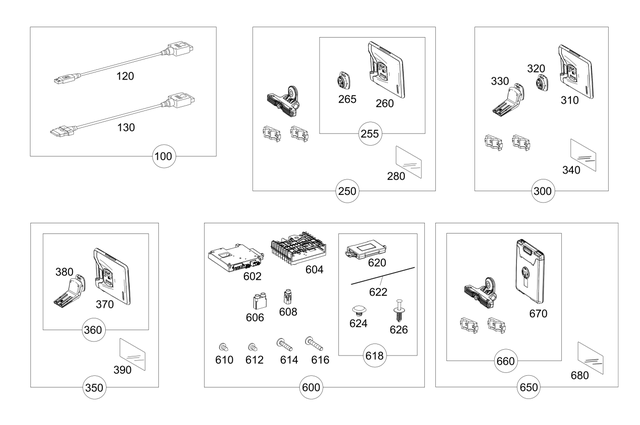 120
130
100

265
260
255
280
250

330
320
310
340
300

380
370
360
390
350

602
604
606
608
610
612
614
616
620
622
624
626
618
600

670
660
680
650