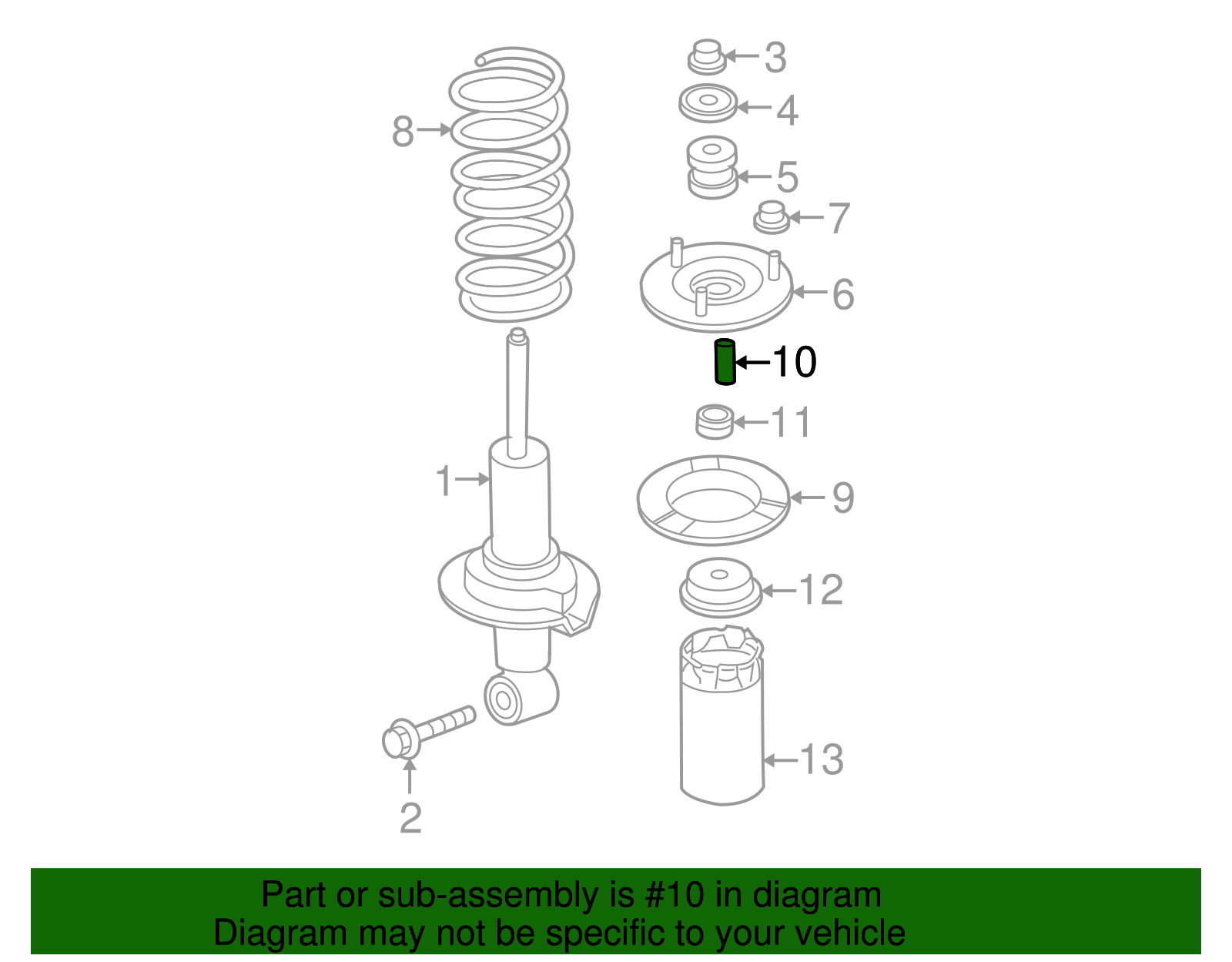 3
4
8
5
7
6
10
11
1
9
12
13
2

Part or sub-assembly is #10 in diagram
Diagram may not be specific to your vehicle