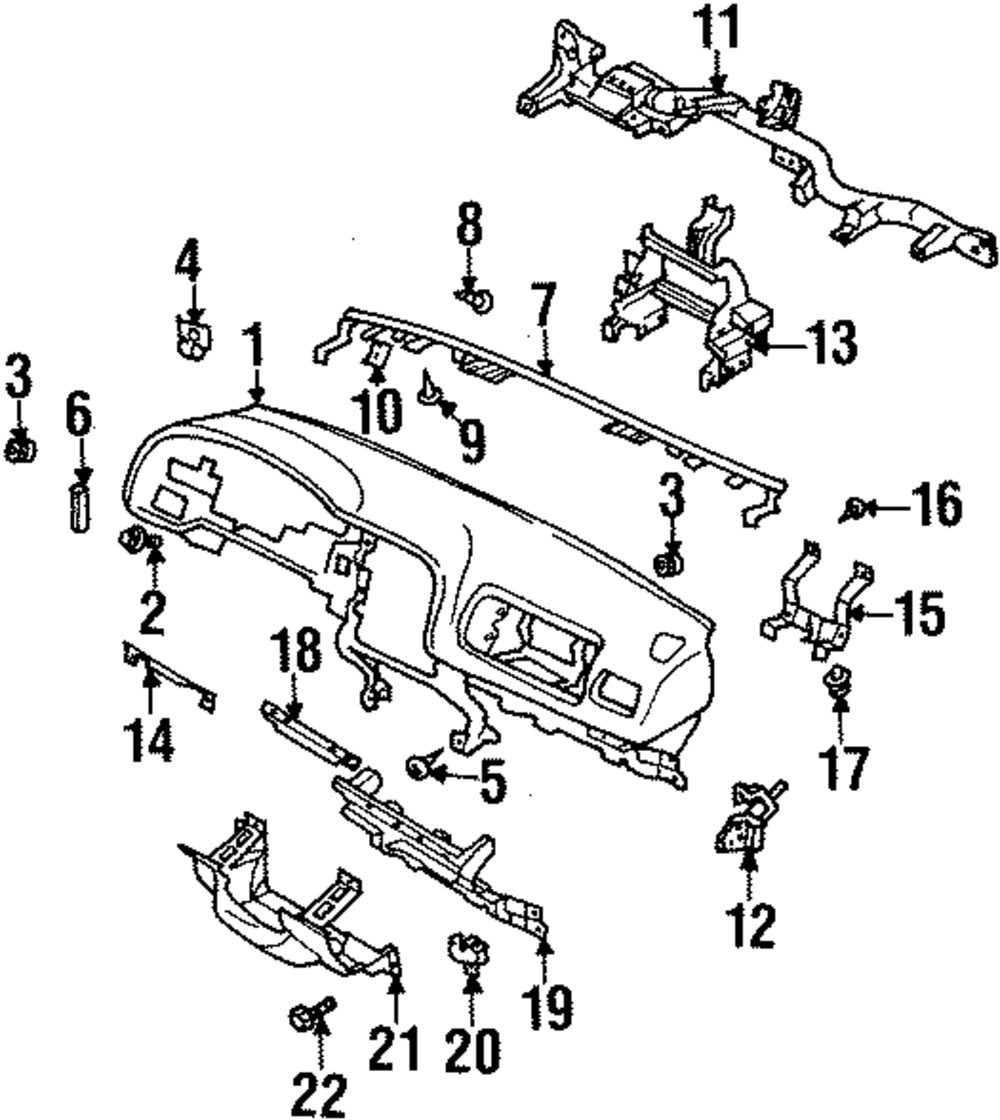 11
8
4
7
1
13
3
6
10
9
3
16
2
15
18
14
5
17
12
19
21
20
22