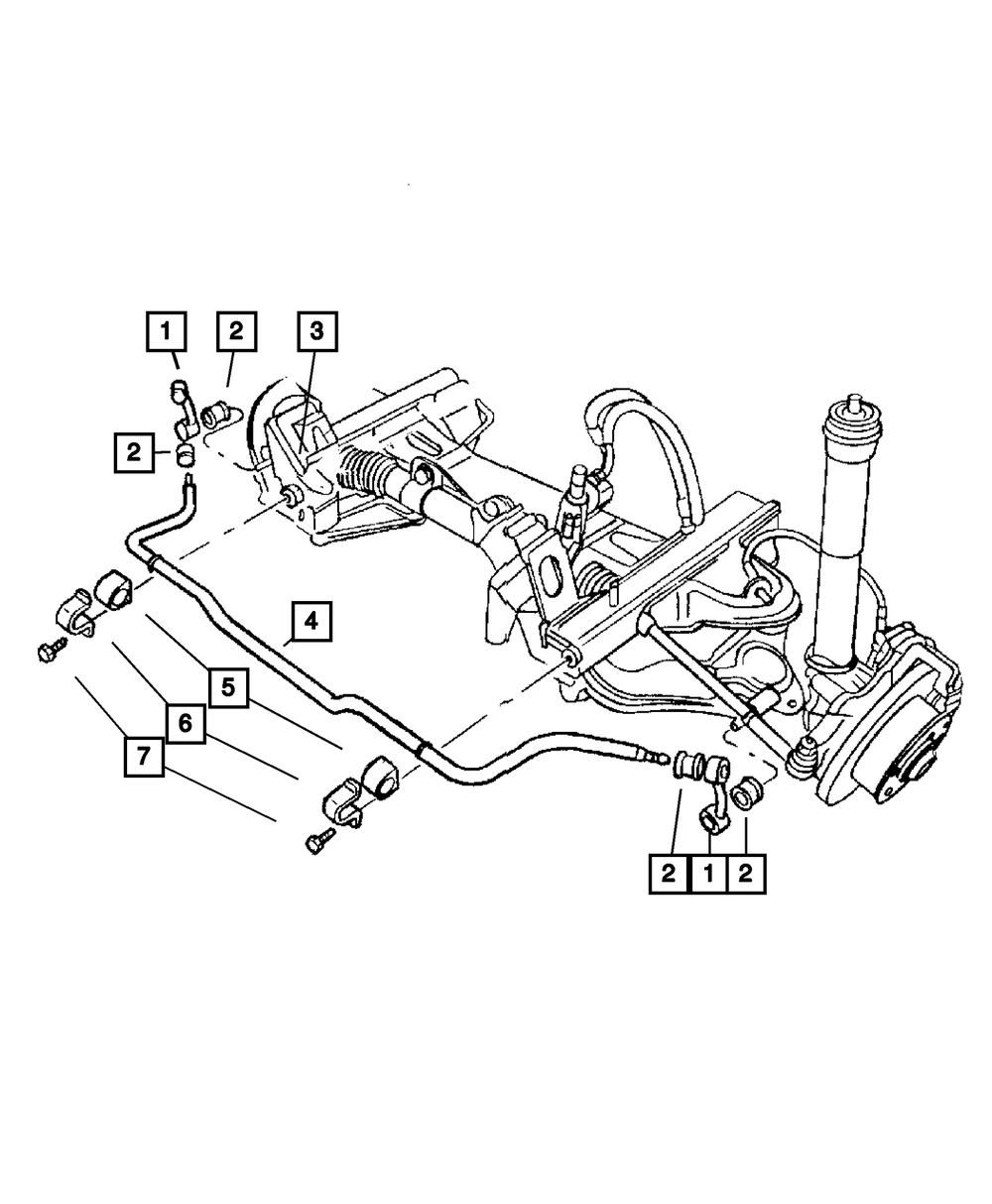 1
2
3
2
4
5
6
7
2
1
2