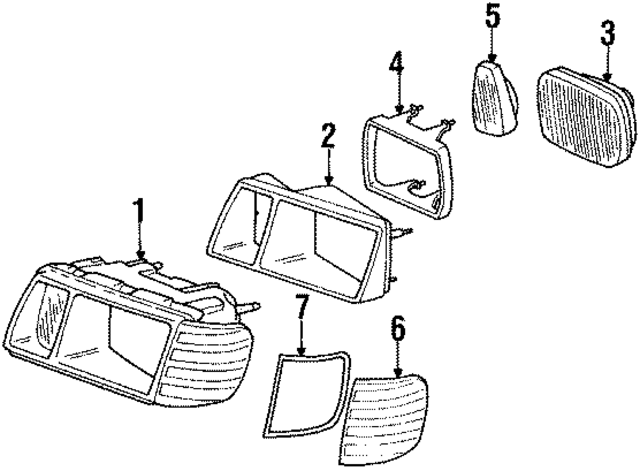 5
3
4
2
1
7
6