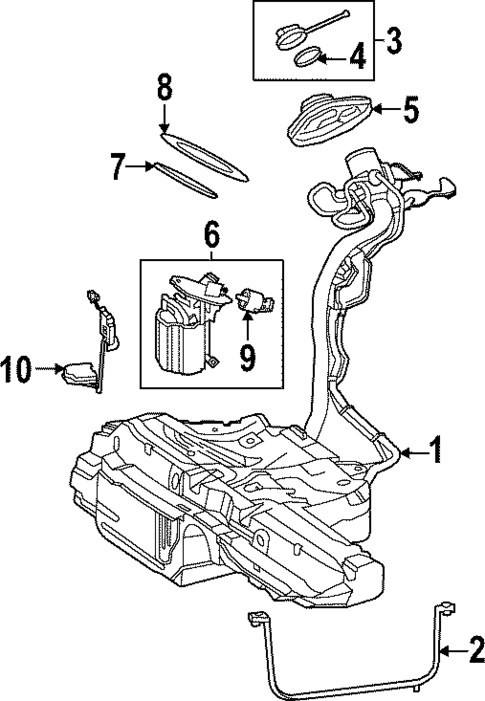 3
4
8
5
7
6
9
10
1
2