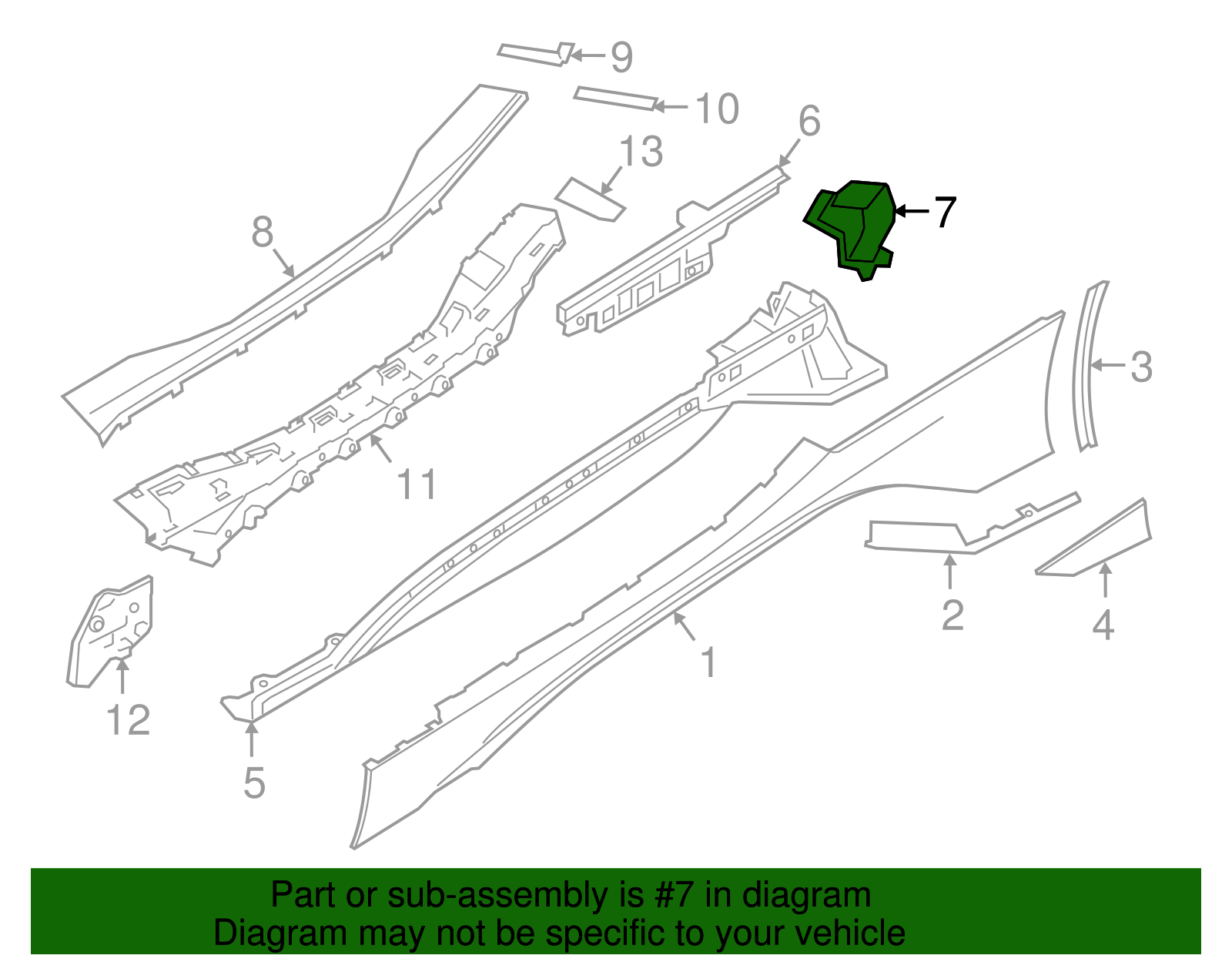 9
10
6
13
7
8
3
11
2
4
1
12
5

Part or sub-assembly is #7 in diagram
Diagram may not be specific to your vehicle