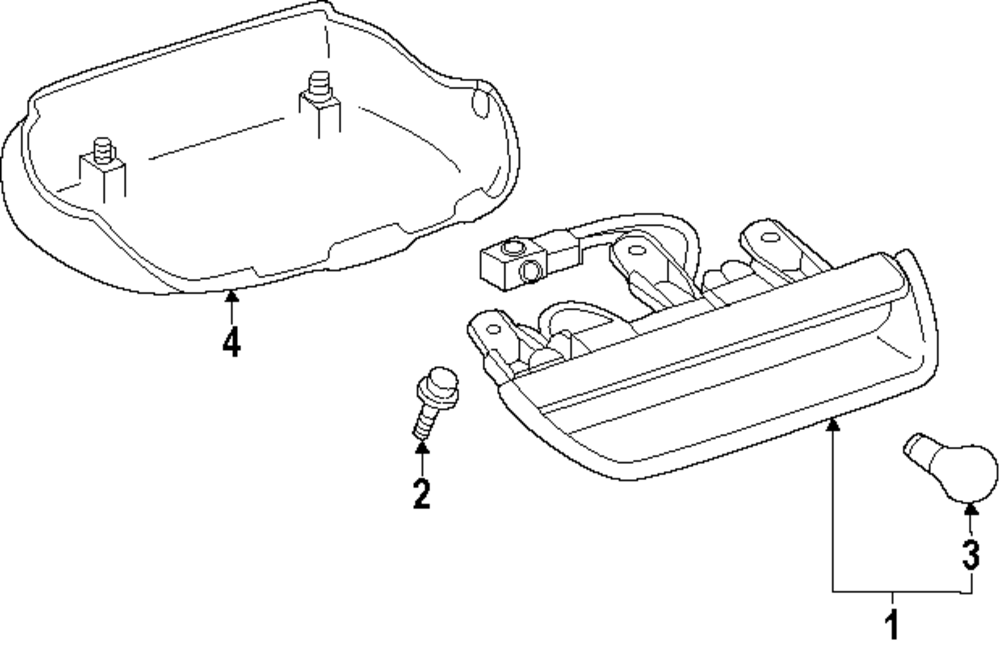 4
2
3
1