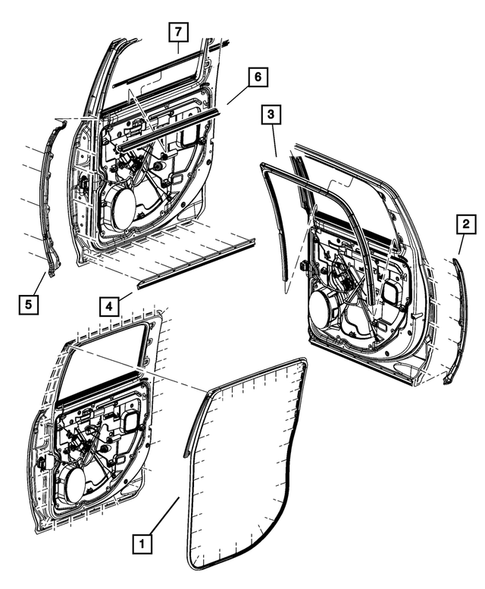 7
6
3
2
5
4
1