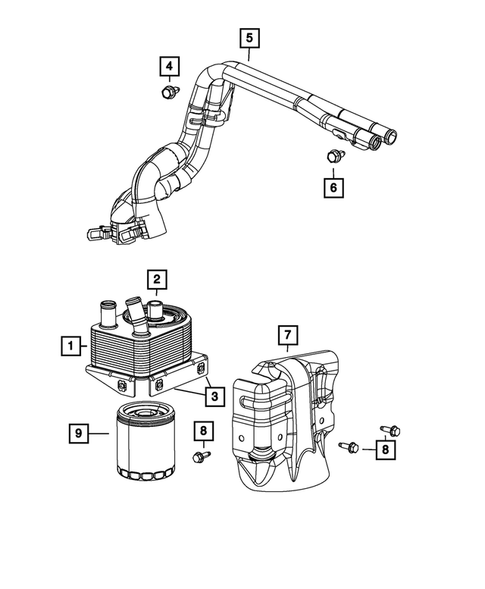 5
4
6
2
1
7
3
9
8
8