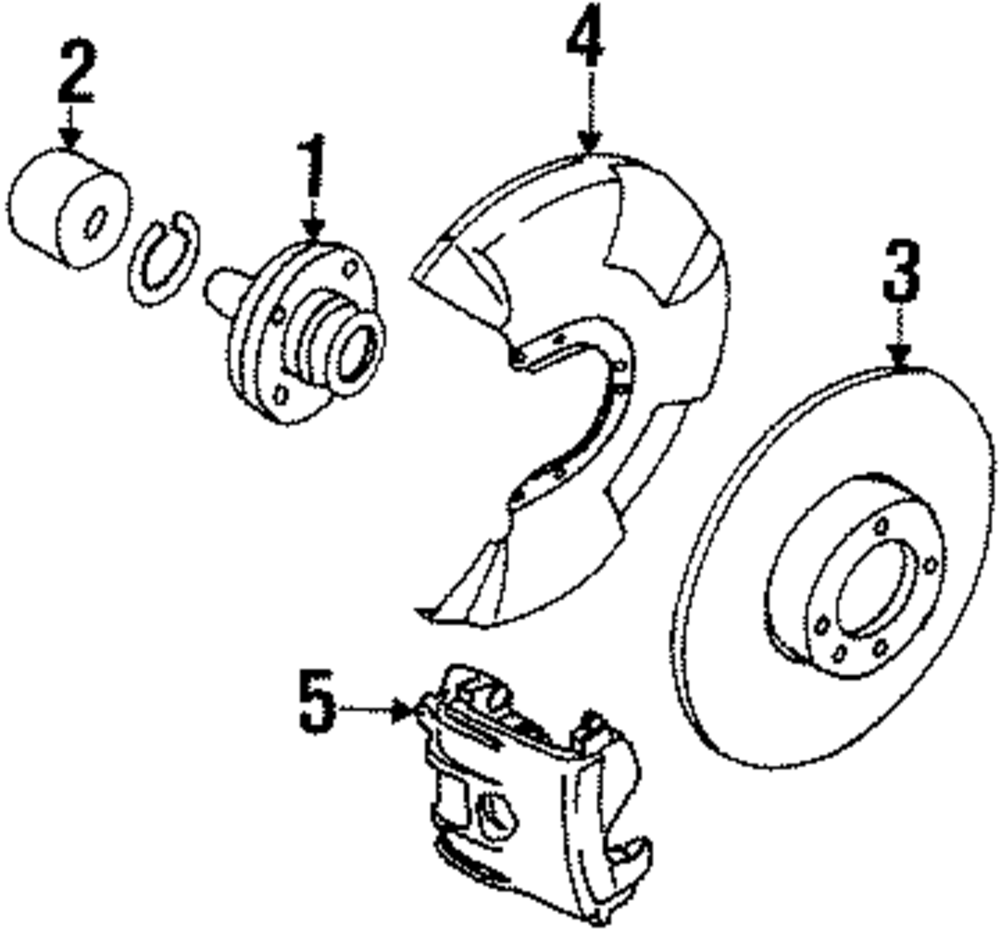 2
1
4
3
5