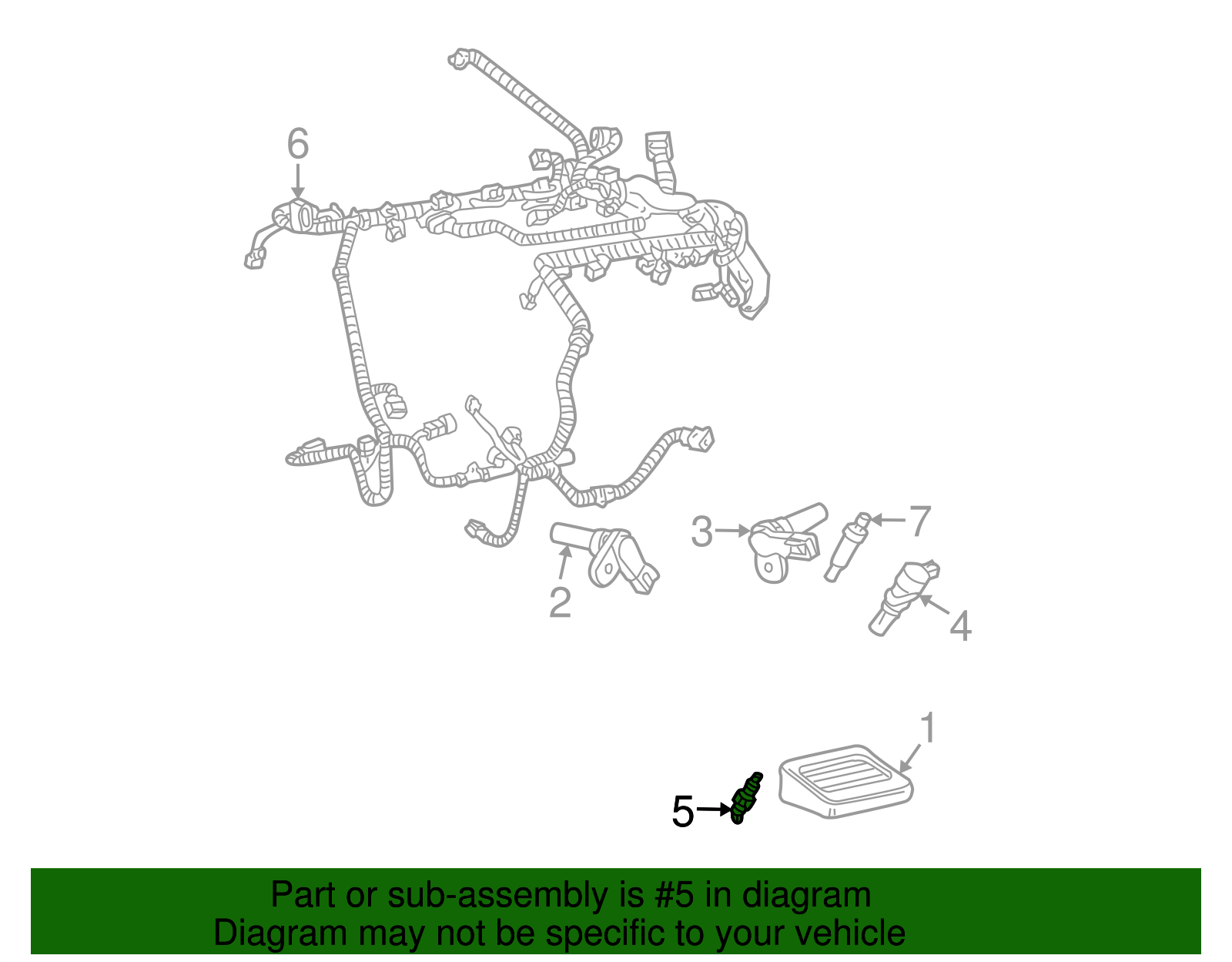 6
3
7
2
4
1
5

Part or sub-assembly is #5 in diagram
Diagram may not be specific to your vehicle