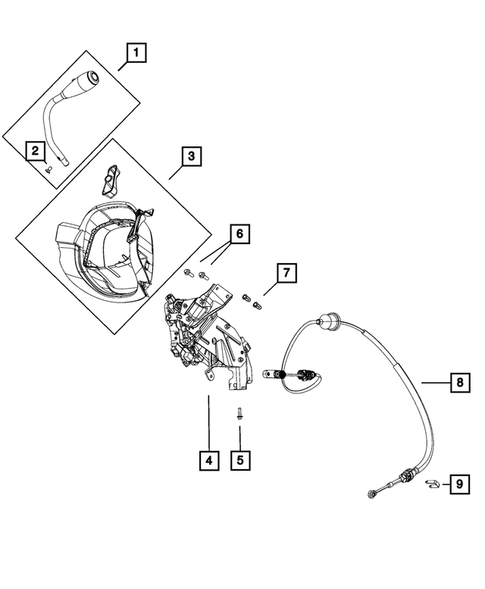 1
2
3
6
7
8
4
5
9