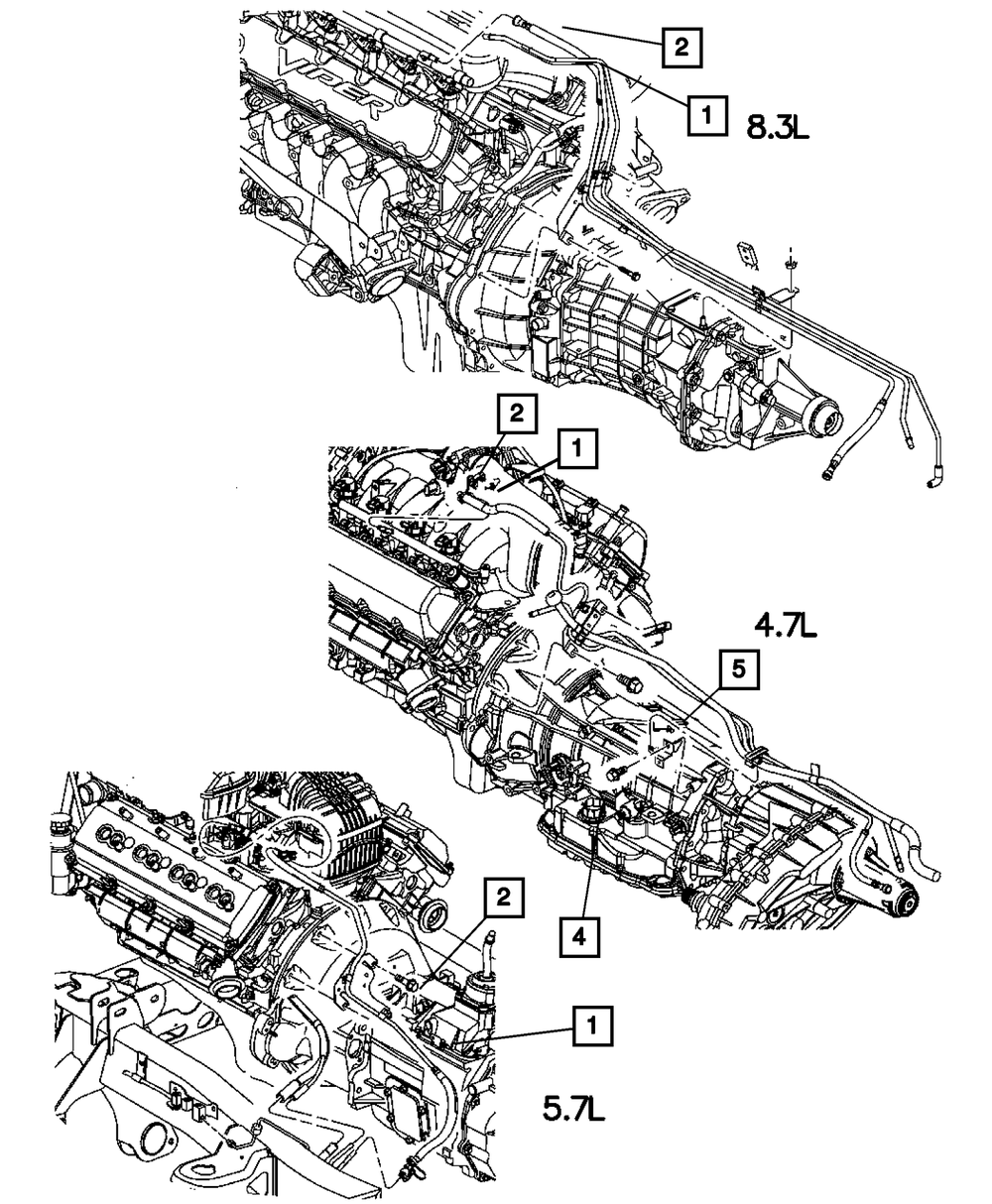 VIPER
2
1
8.3L
2
1
4.7L
5
4
2
1
5.7L