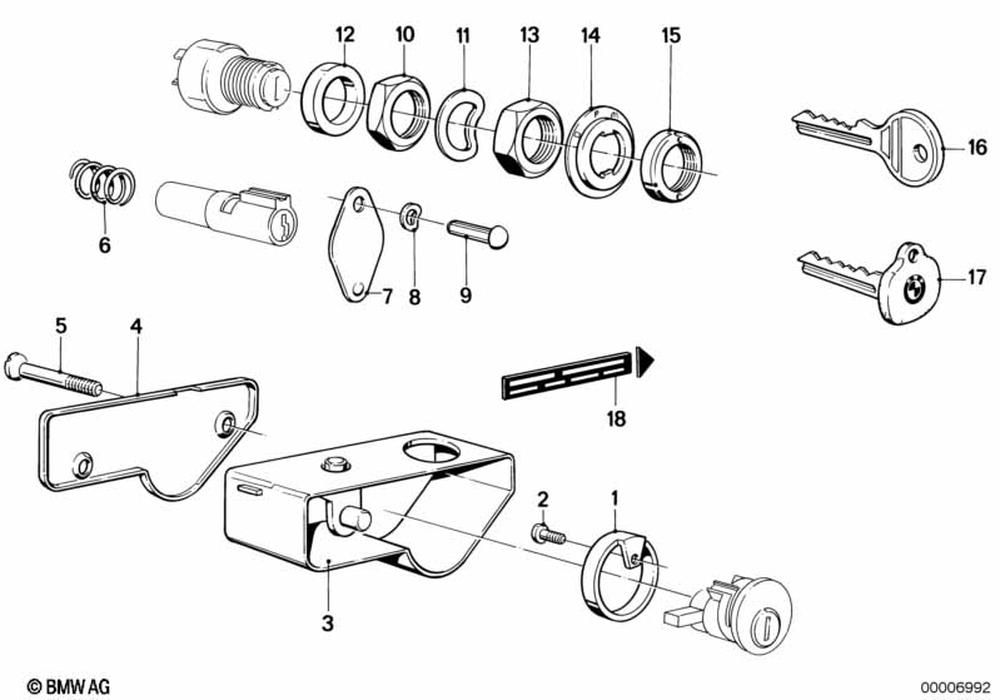 12
10
11
13
14
15
16
6
7
8
9
17
5
4
18
2
1
3
© BMW AG
00006992