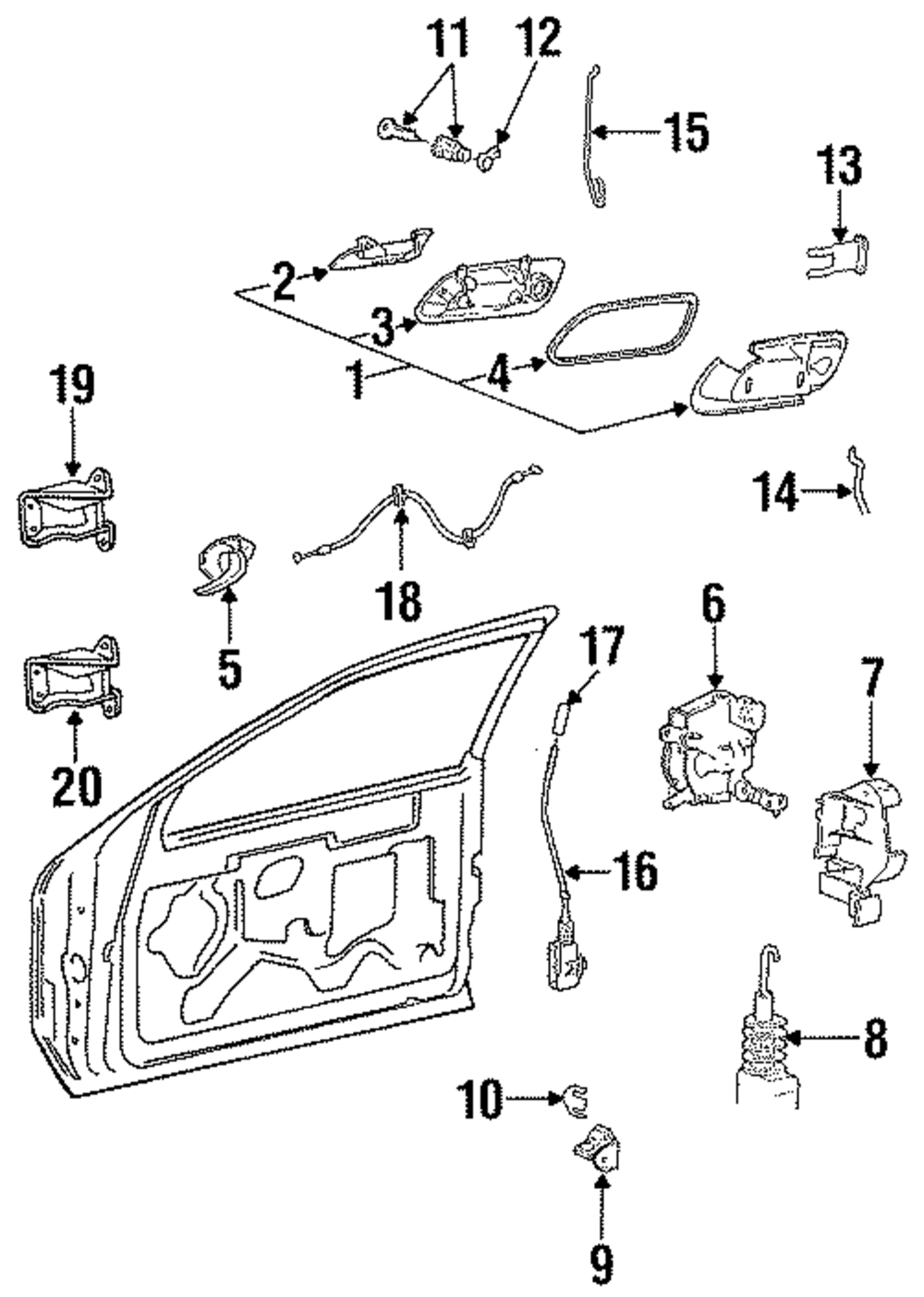 11
12
15
13
2
3
1
4
19
14
18
5
6
17
7
20
16
8
10
9