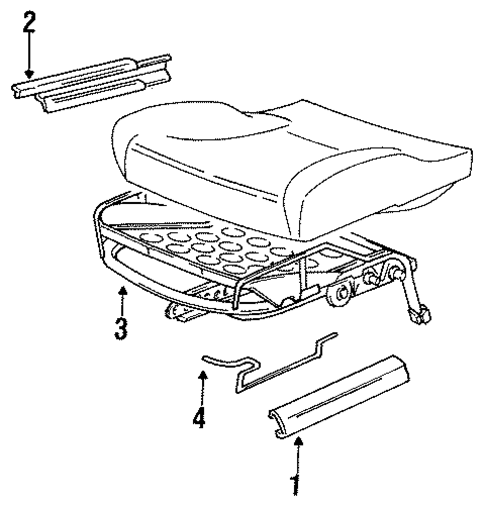 2

3

4

1