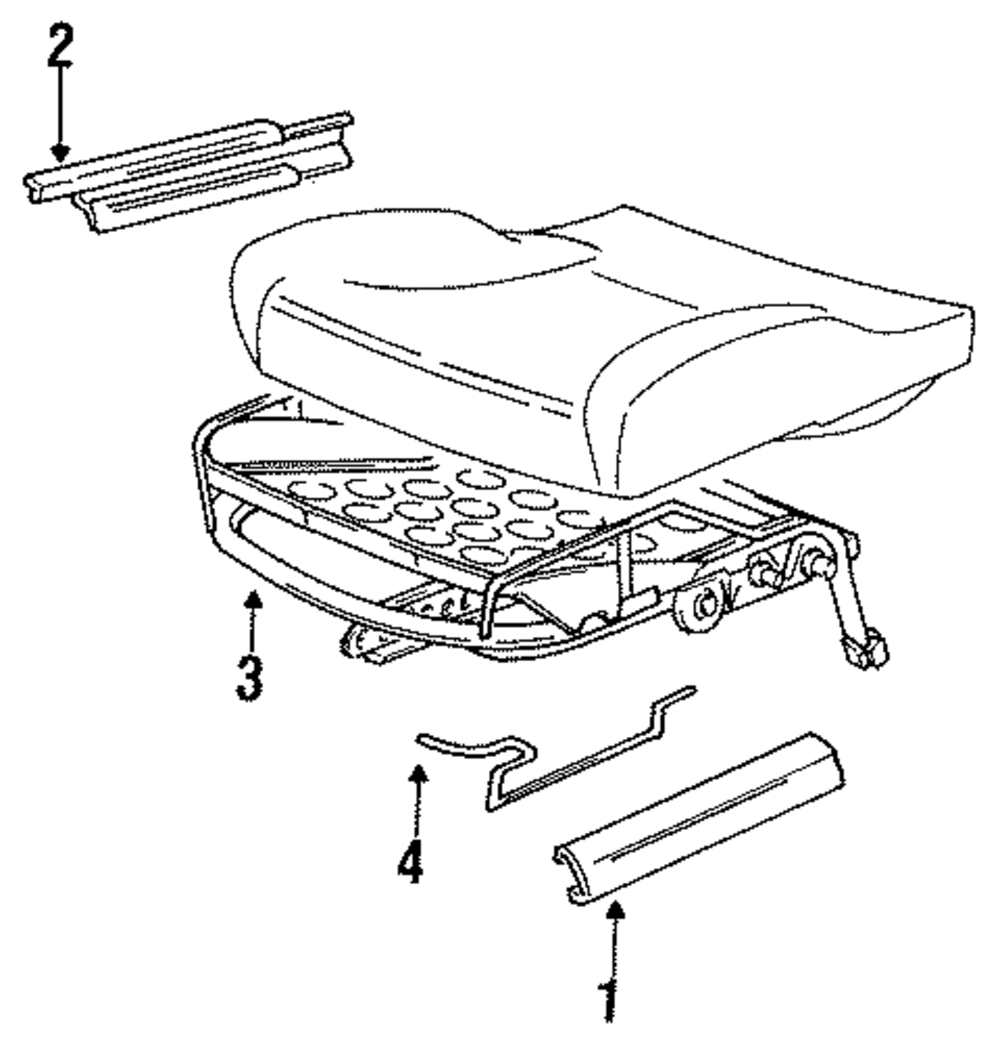 2
3
4
1