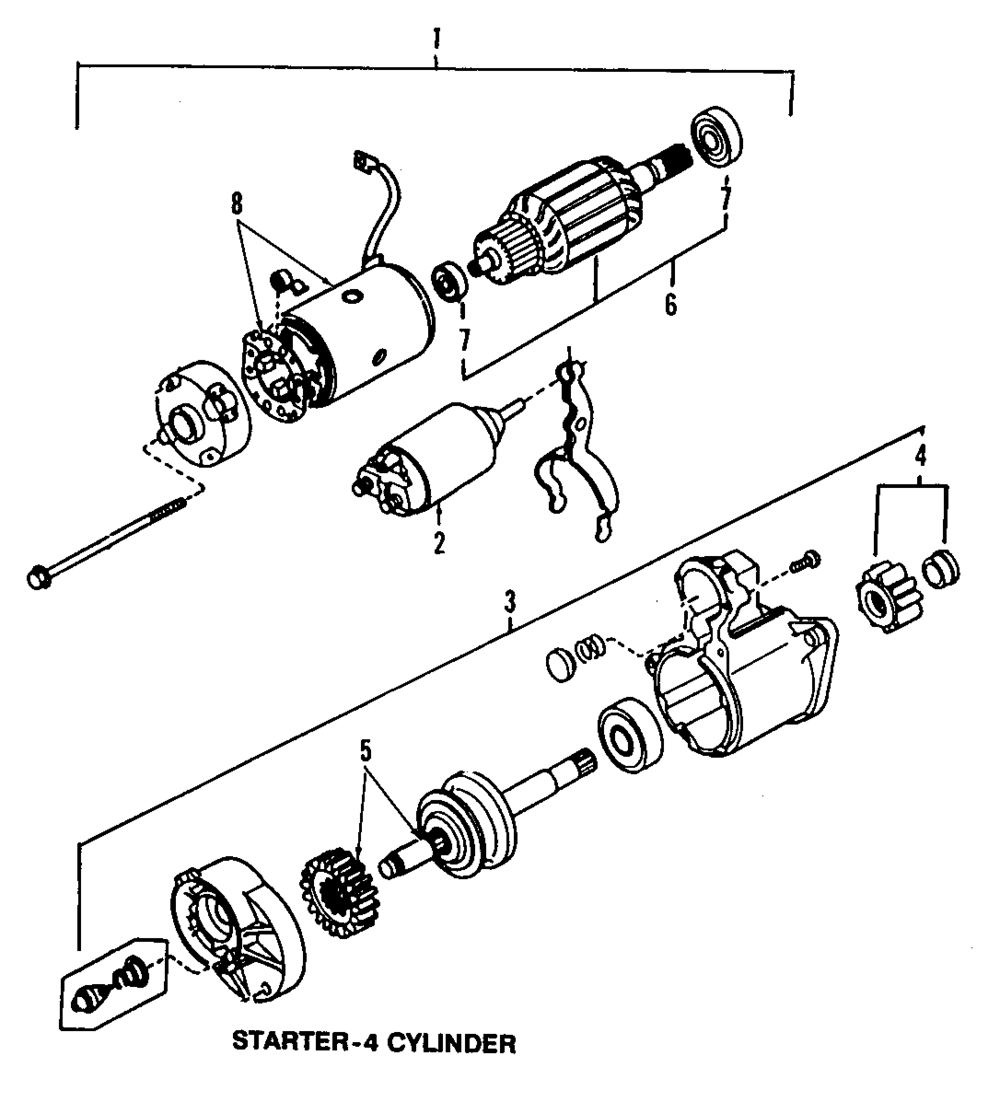 1
8
7
7
6
2
4
3
5
STARTER-4 CYLINDER