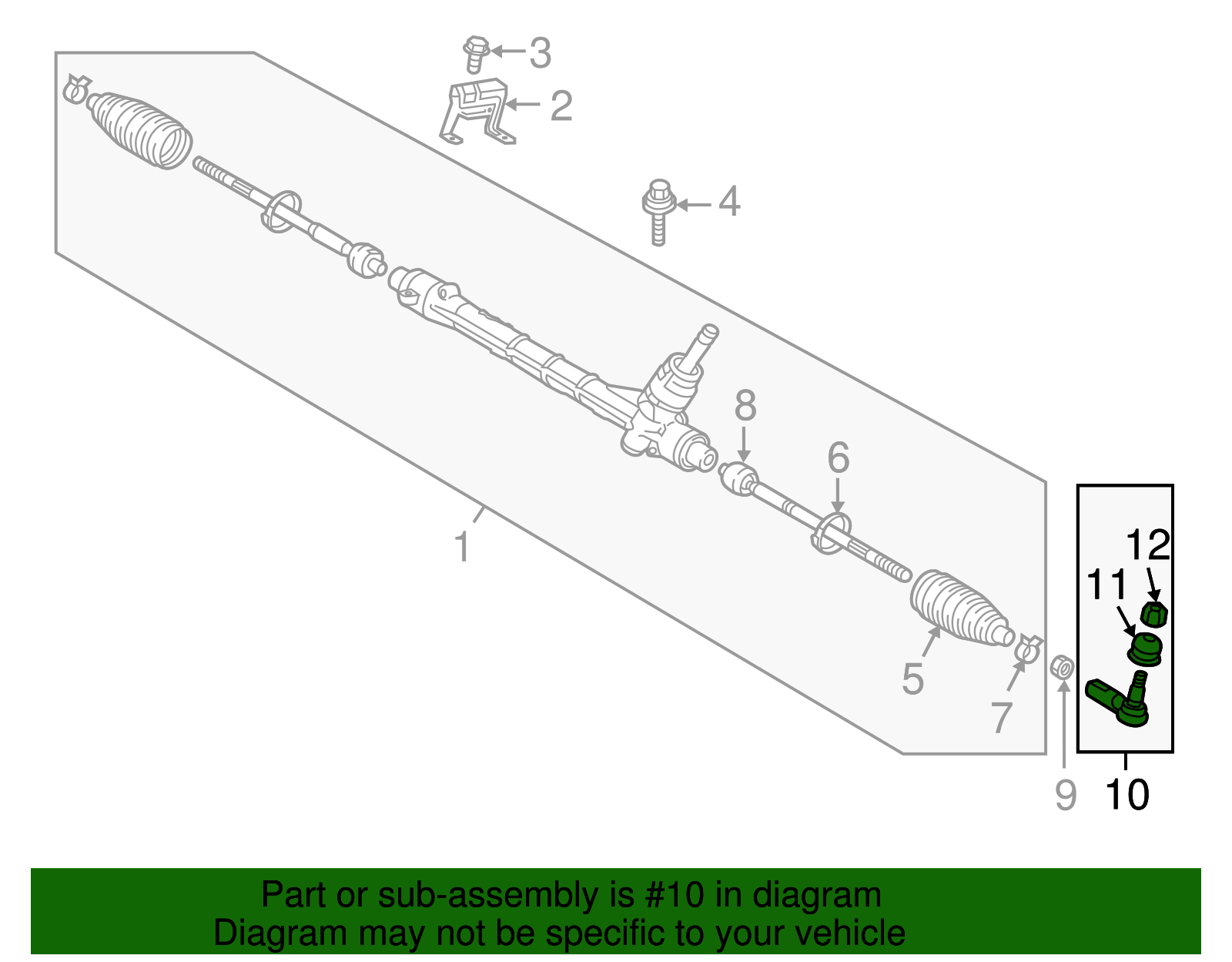 3
2
4
8
6
1
12
11
5
7
9
10

Part or sub-assembly is #10 in diagram
Diagram may not be specific to your vehicle