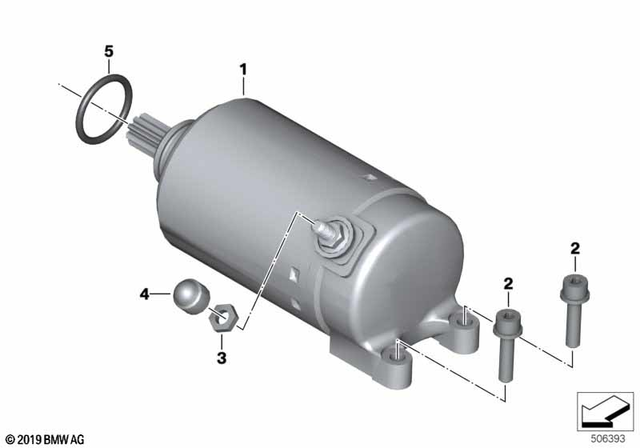 5
1
2
2
4
3
© 2019 BMW AG
506393