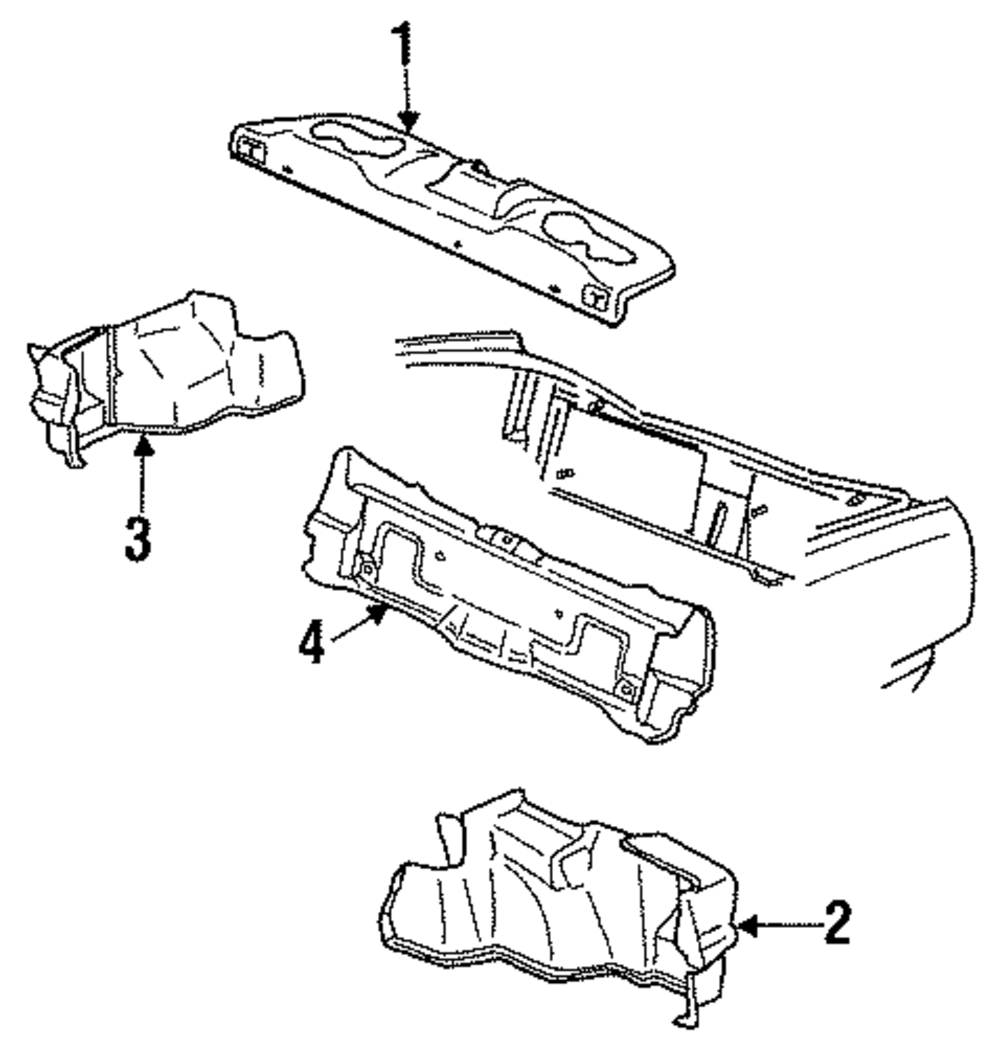 1
3
4
2